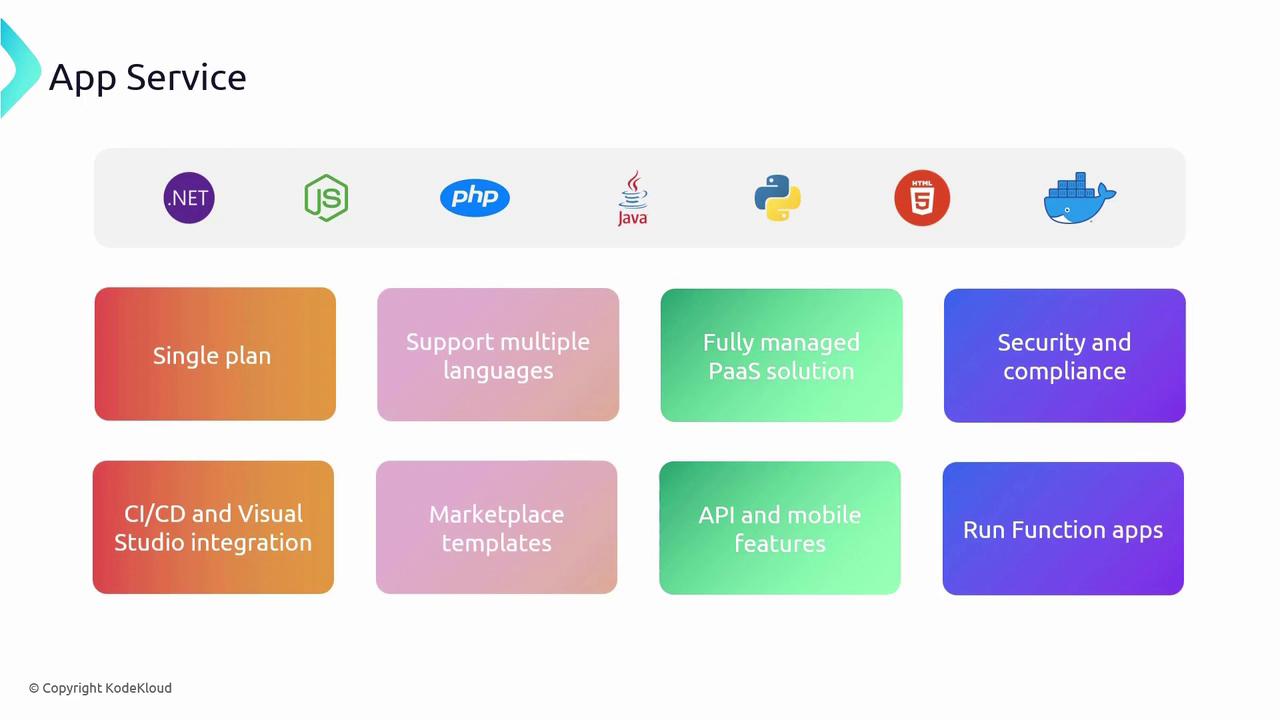 App Service

.NET

JS

php

Java

HTML 5

Single plan

Support multiple languages

Fully managed PaaS solution

Security and compliance

CI/CD and Visual Studio integration

Marketplace templates

API and mobile features

Run Function apps

© Copyright KodeKloud