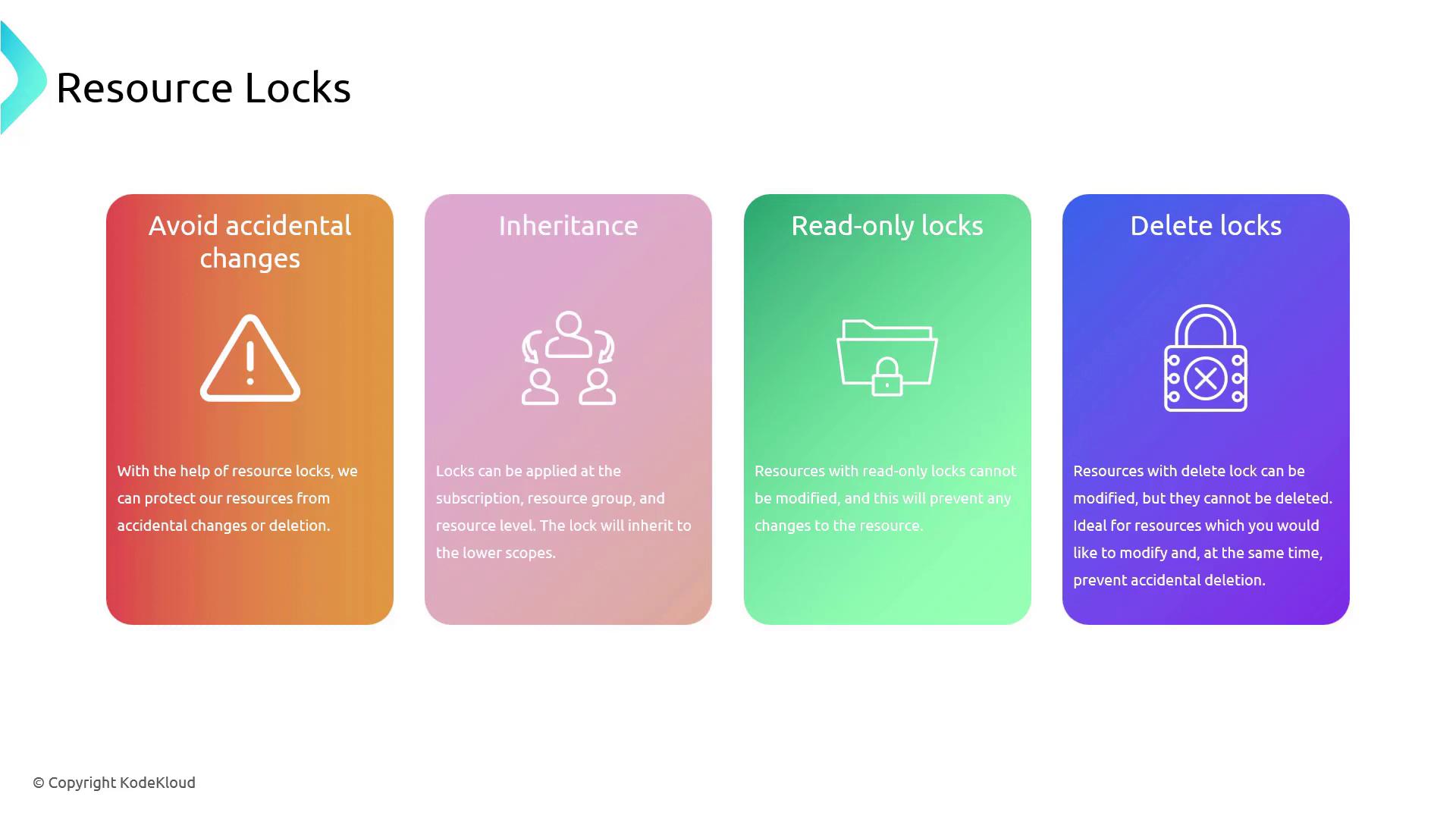 Resource Locks

Avoid accidental changes

With the help of resource locks, we can protect our resources from accidental changes or deletion.

Inheritance

Locks can be applied at the subscription, resource group, and resource level. The lock will inherit to the lower scopes.

Read-only locks

Resources with read-only locks cannot be modified, and this will prevent any changes to the resource.

Delete locks

Resources with delete lock can be modified, but they cannot be deleted. Ideal for resources which you would like to modify and, at the same time, prevent accidental deletion.

© Copyright KodeKloud