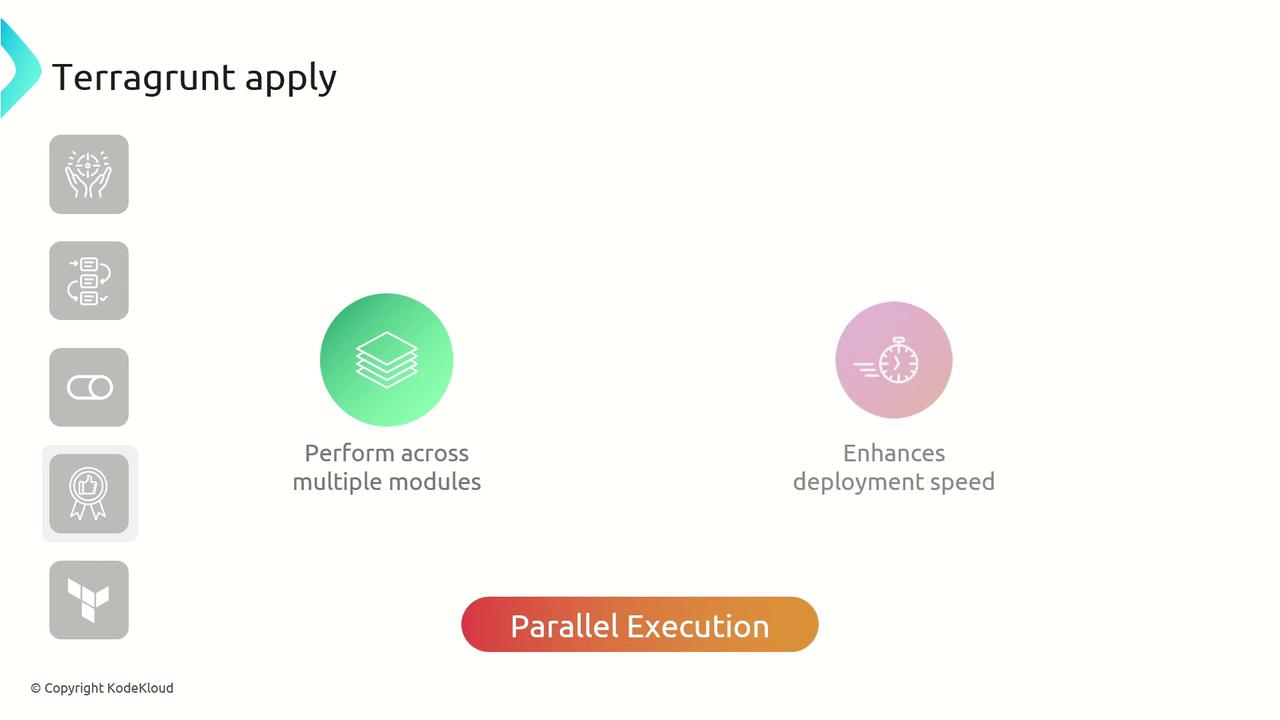 Terragrunt apply

Perform across multiple modules

Enhances deployment speed

Parallel Execution

© Copyright KodeKloud