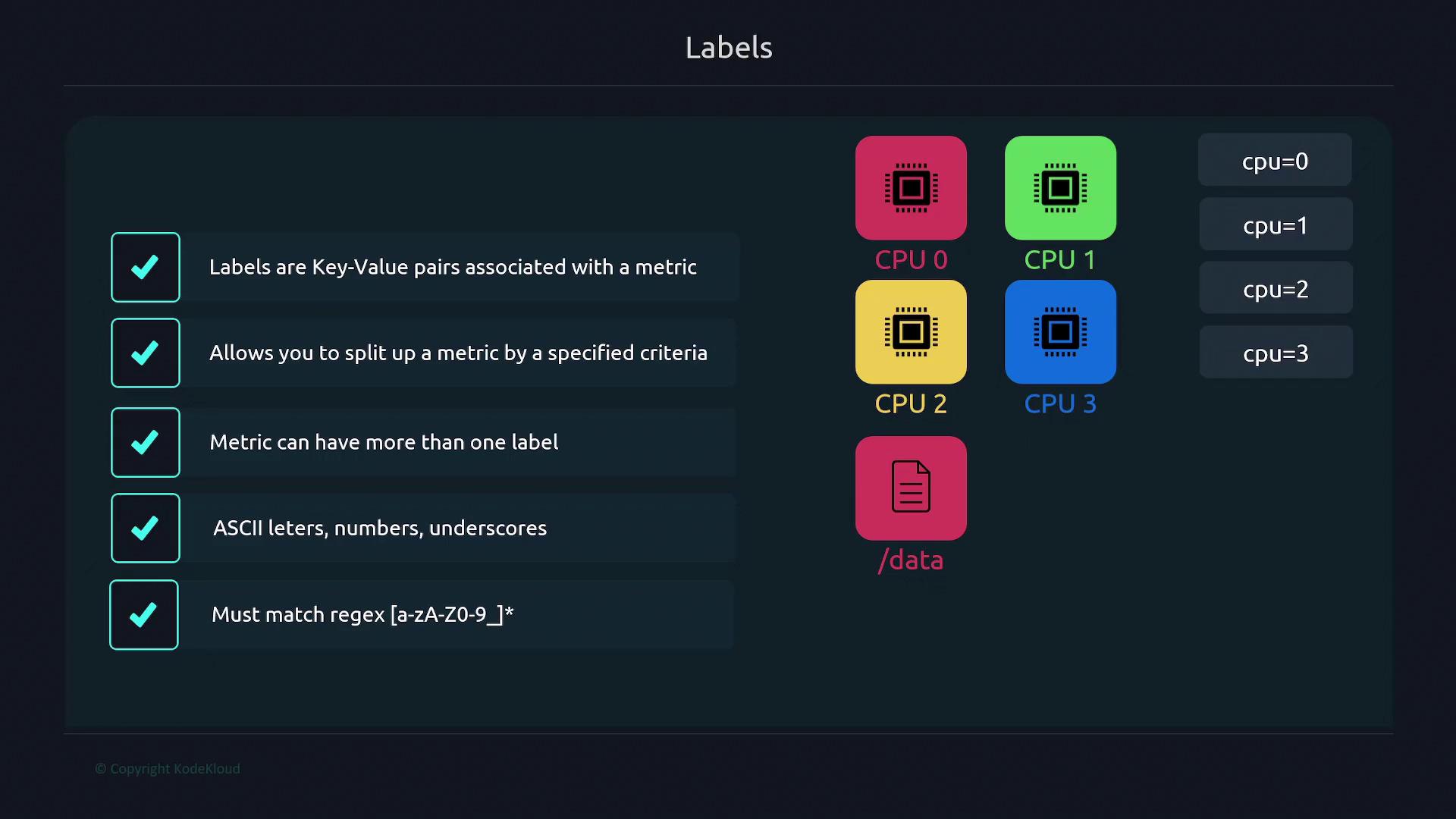 Labels

Labels are Key-Value pairs associated with a metric

Allows you to split up a metric by a specified criteria

Metric can have more than one label

ASCII leters, numbers, underscores

Must match regex [a-zA-Z0-9_]*

CPU 0

CPU 1

CPU 2

CPU 3

/data

cpu=0

cpu=1

cpu=2

cpu=3

© Copyright KodeKloud