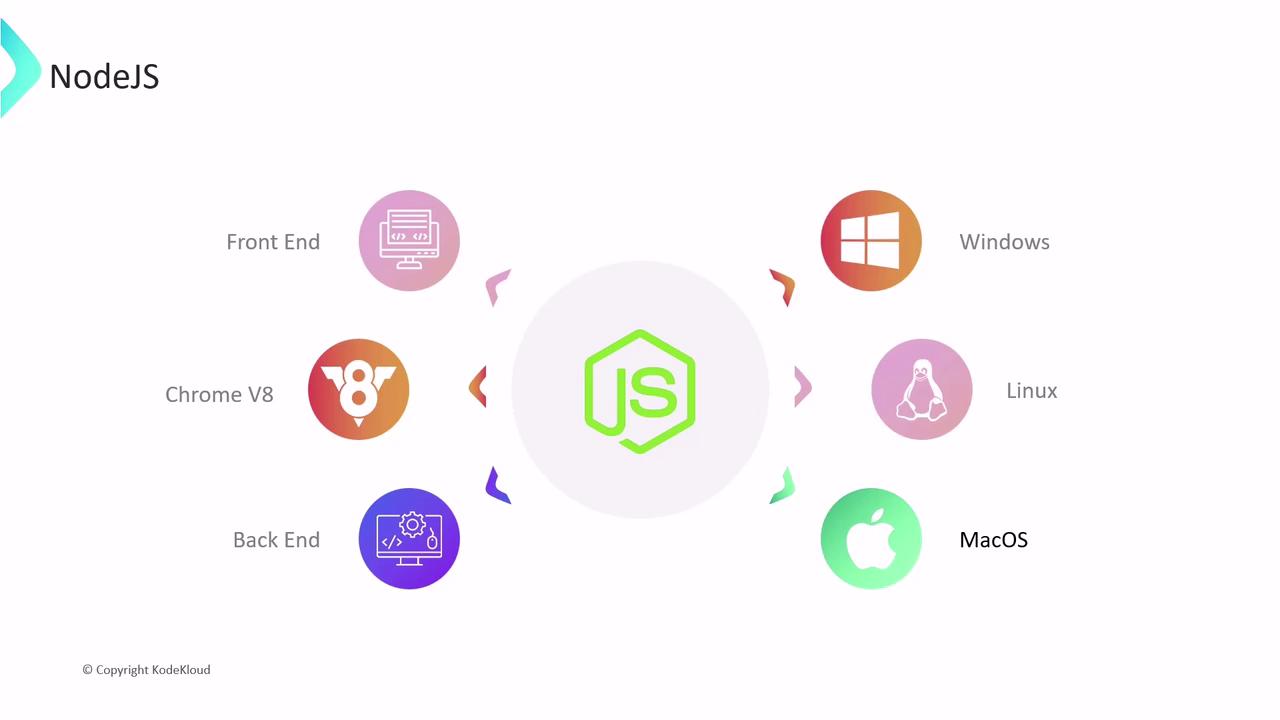 NodeJS

Front End

Chrome V8

Back End

JS

Windows

Linux

MacOS

© Copyright KodeKloud