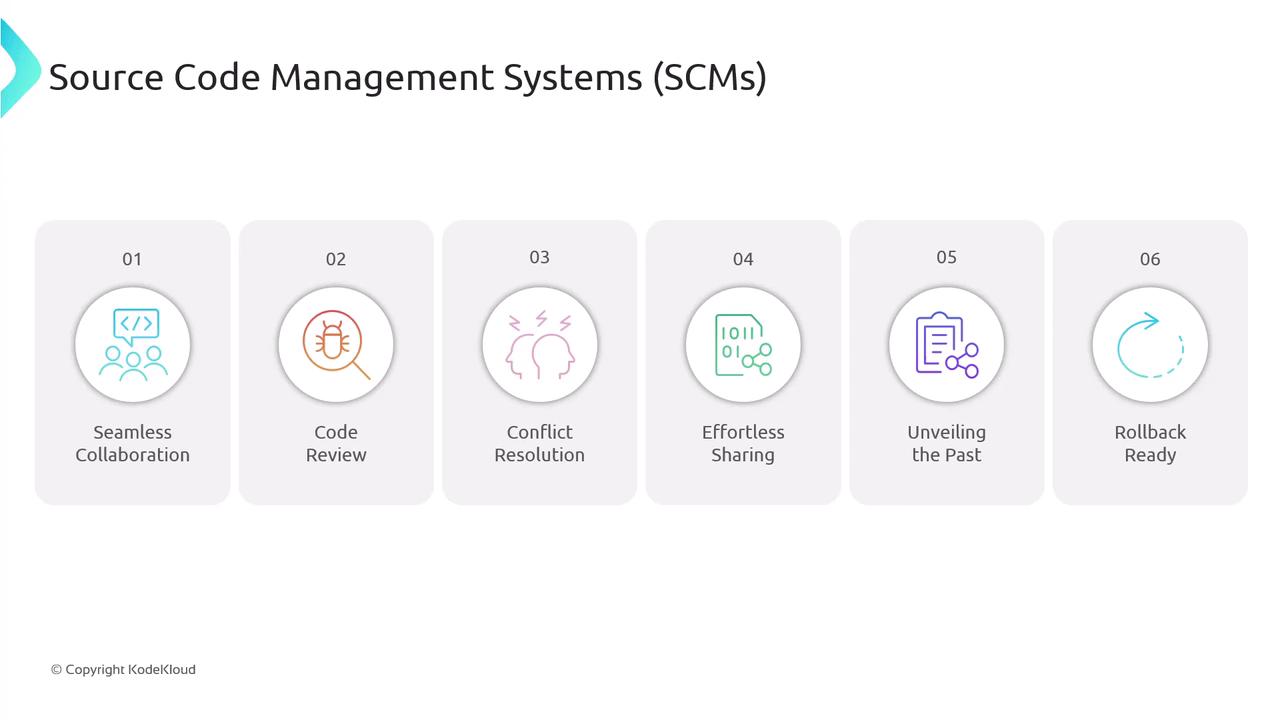 Source Code Management Systems (SCMs)

01
Seamless Collaboration

02
Code Review

03
Conflict Resolution

04
Effortless Sharing

05
Unveiling the Past

06
Rollback Ready

© Copyright KodeKloud