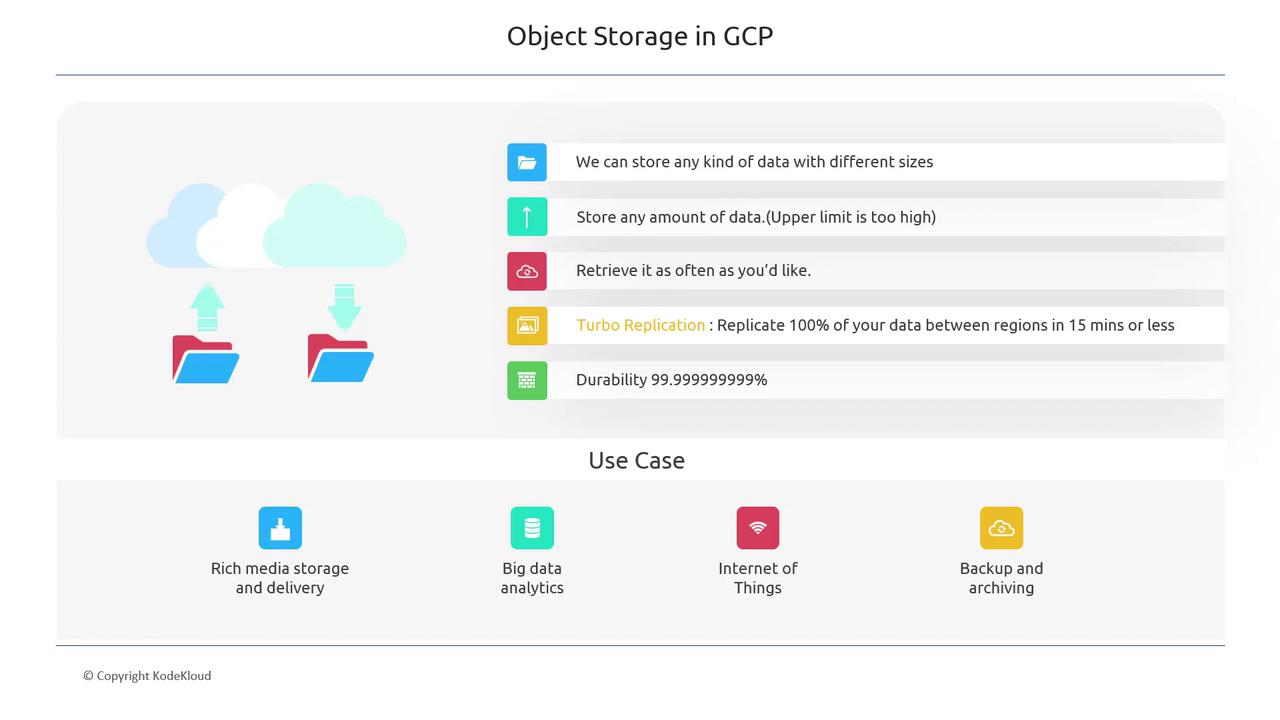 Object Storage in GCP

We can store any kind of data with different sizes

Store any amount of data.(Upper limit is too high)

Retrieve it as often as you'd like.

Turbo Replication : Replicate 100% of your data between regions in 15 mins or less

Durability 99.999999999%

Use Case

Rich media storage and delivery

Big data analytics

Internet of Things

Backup and archiving

© Copyright KodeKloud