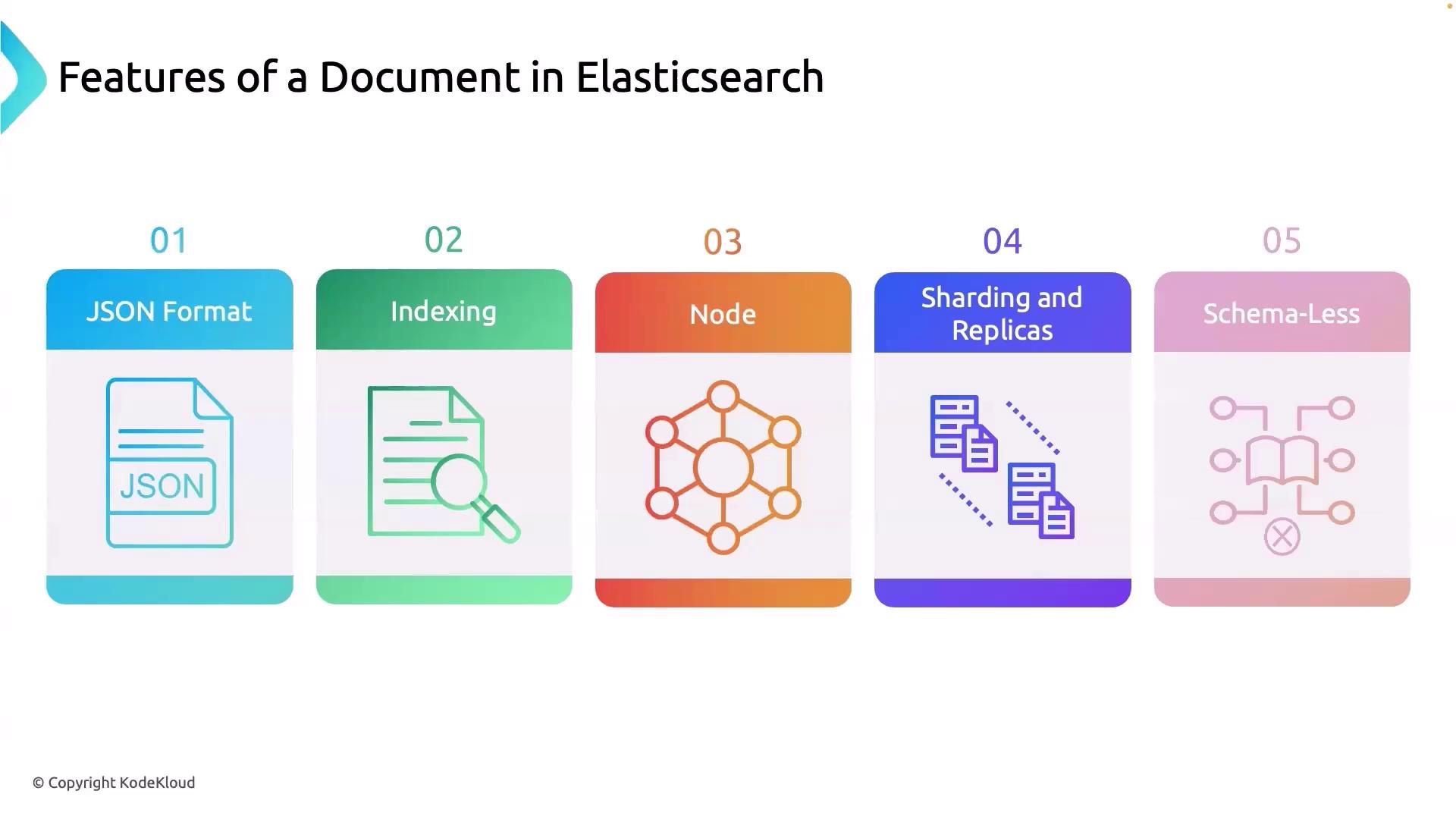 Features of a Document in Elasticsearch

01

JSON Format

JSON

02

Indexing

03

Node

04

Sharding and Replicas

05

Schema-Less

© Copyright KodeKloud