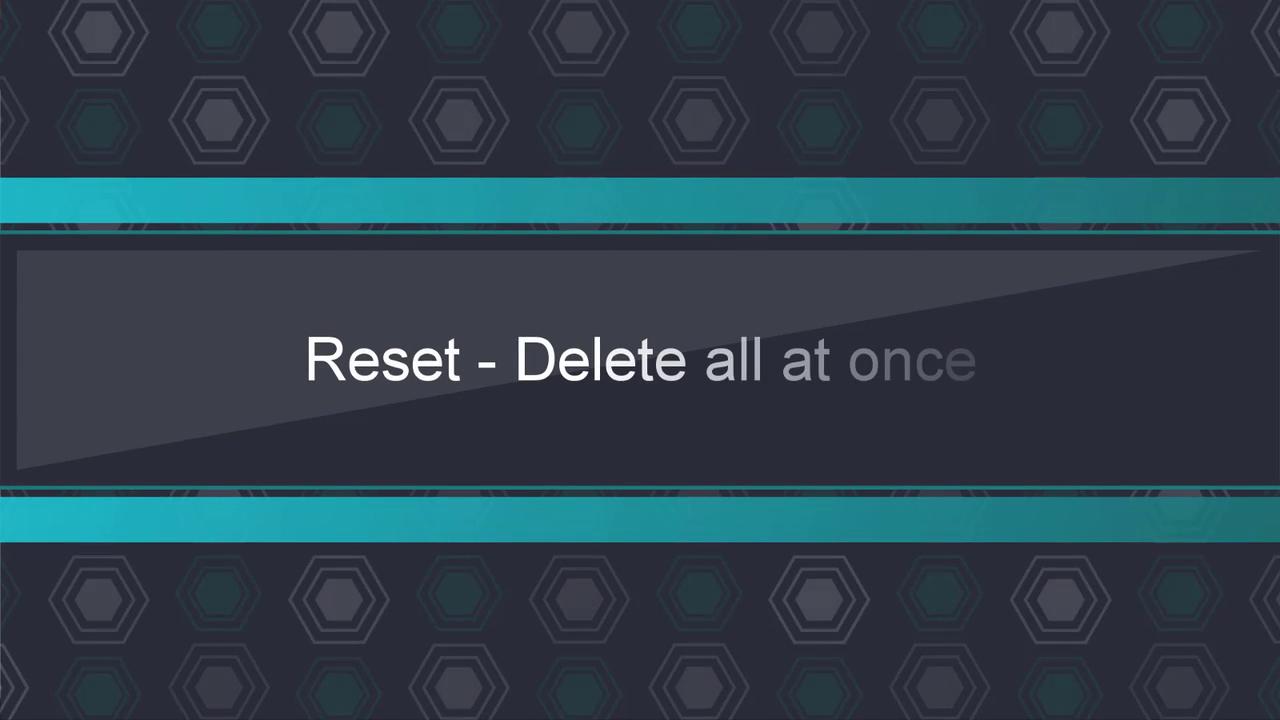 Reset - Delete all at once