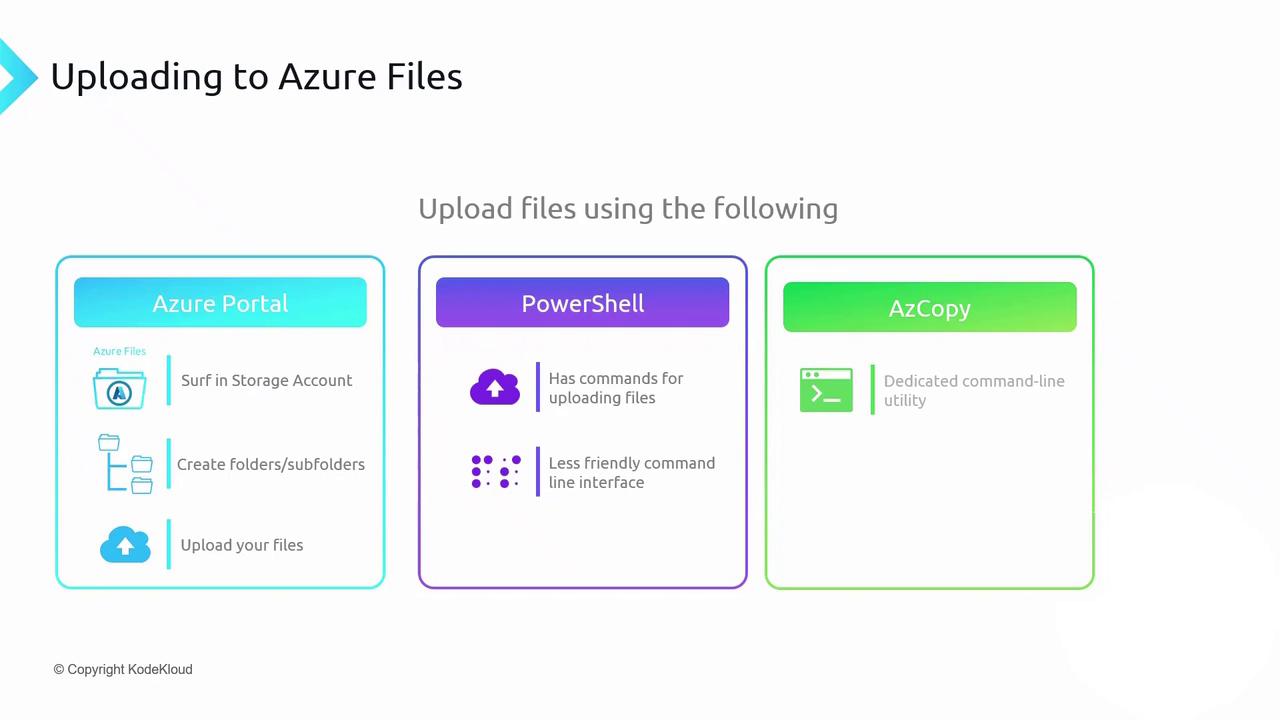 Uploading to Azure Files

Upload files using the following

Azure Portal

Azure Files

Surf in Storage Account

Create folders/subfolders

Upload your files

PowerShell

Has commands for uploading files

Less friendly command line interface

AzCopy

Dedicated command-line utility

© Copyright KodeKloud