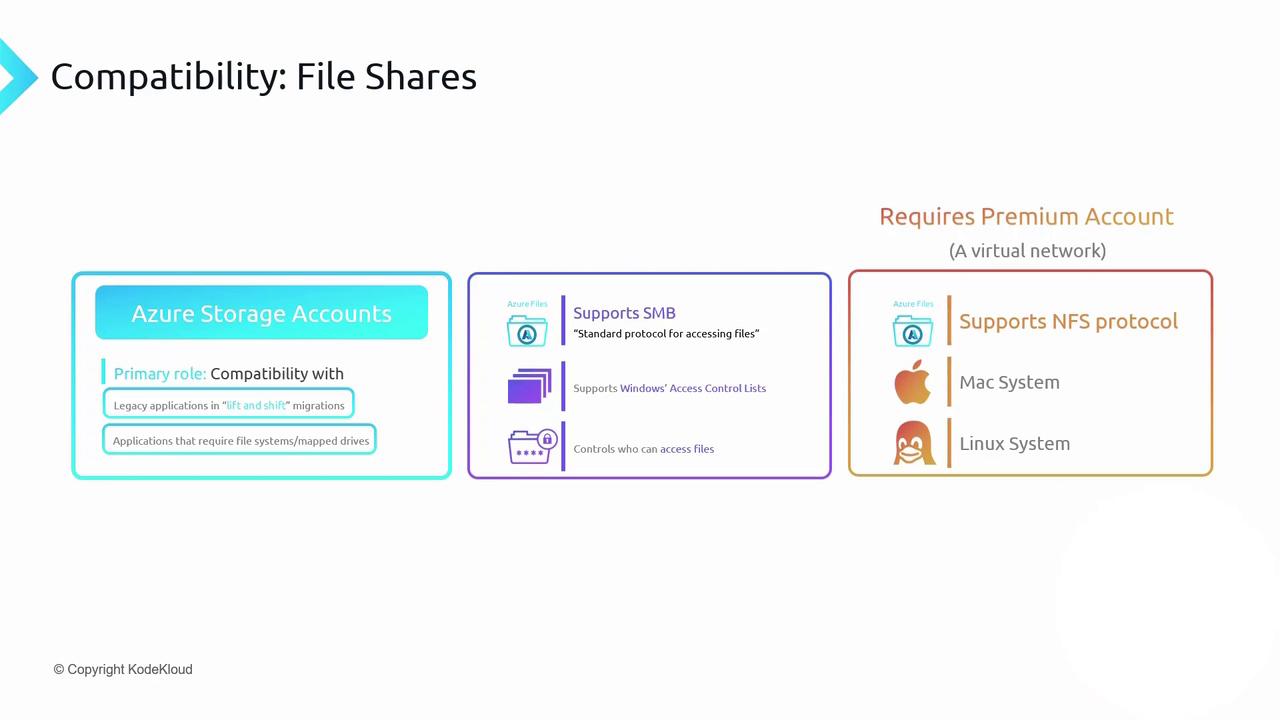 Compatibility: File Shares

Azure Storage Accounts

Primary role: Compatibility with

Legacy applications in "lift and shift" migrations

Applications that require file systems/mapped drives

Azure Files

Supports SMB

"Standard protocol for accessing files"

Supports Windows' Access Control Lists

Controls who can access files

Requires Premium Account

(A virtual network)

Azure Files

Supports NFS protocol

Mac System

Linux System

© Copyright KodeKloud