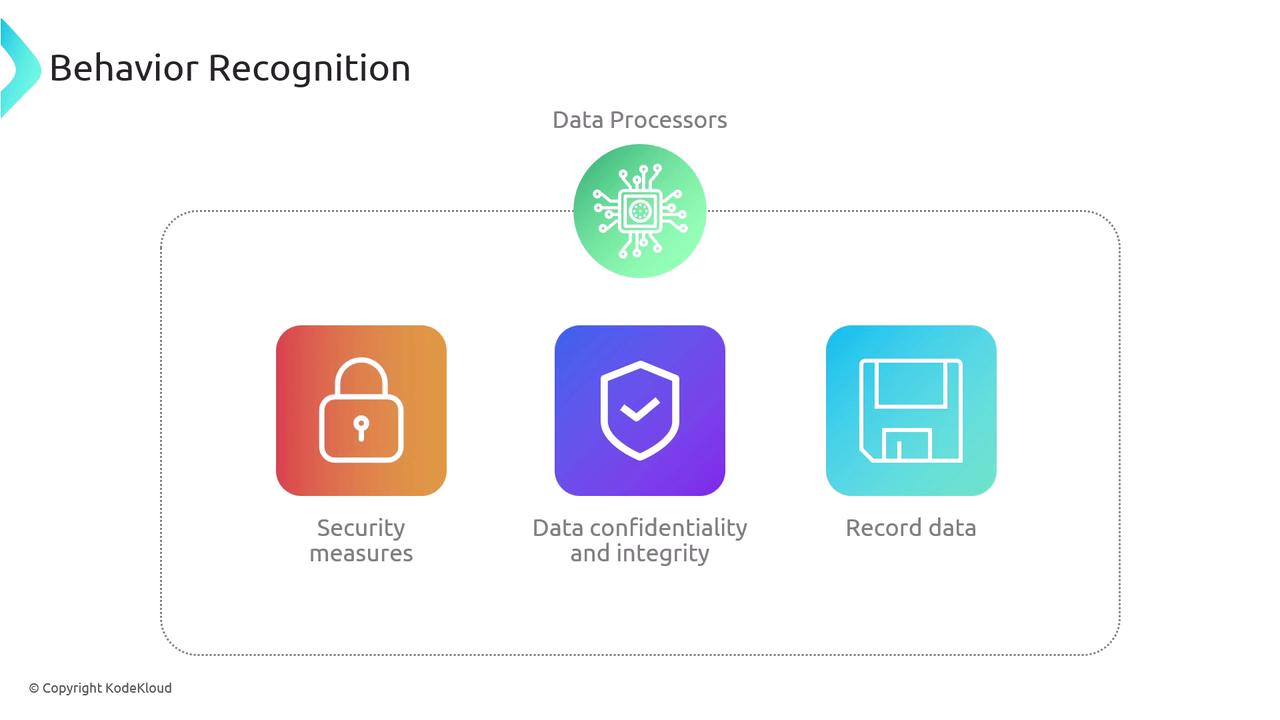 Behavior Recognition

Data Processors

Security measures

Data confidentiality and integrity

Record data

© Copyright KodeKloud