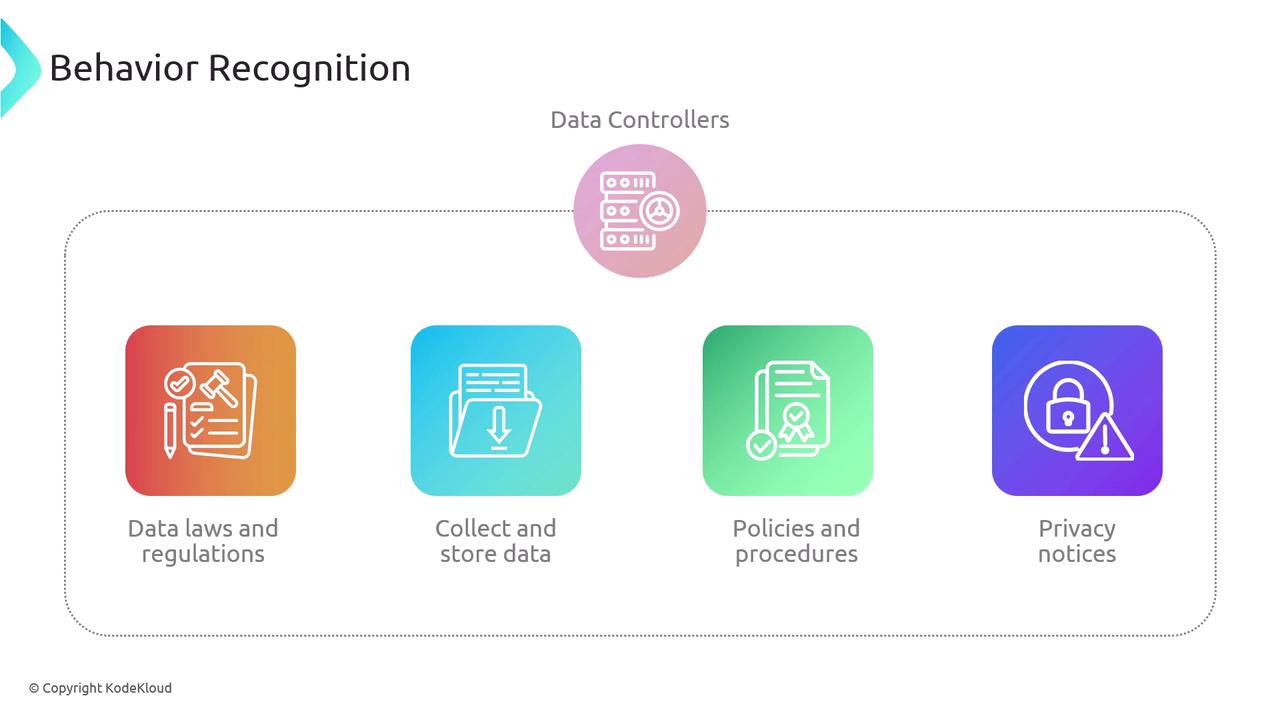 Behavior Recognition

Data Controllers

Data laws and regulations

Collect and store data

Policies and procedures

Privacy notices

© Copyright KodeKloud