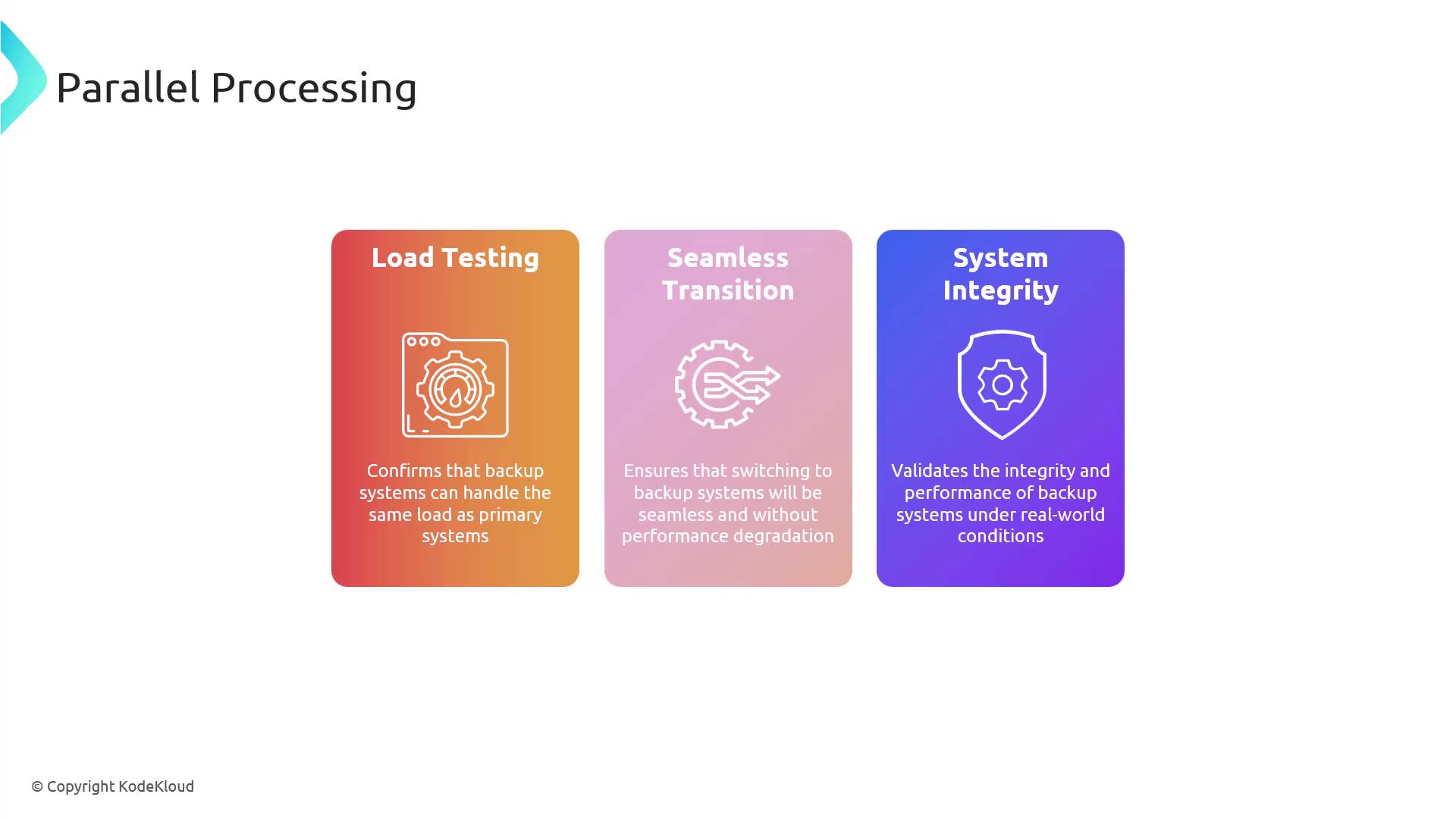 Parallel Processing

Load Testing

Confirms that backup systems can handle the same load as primary systems

Seamless Transition

Ensures that switching to backup systems will be seamless and without performance degradation

System Integrity

Validates the integrity and performance of backup systems under real-world conditions

© Copyright KodeKloud