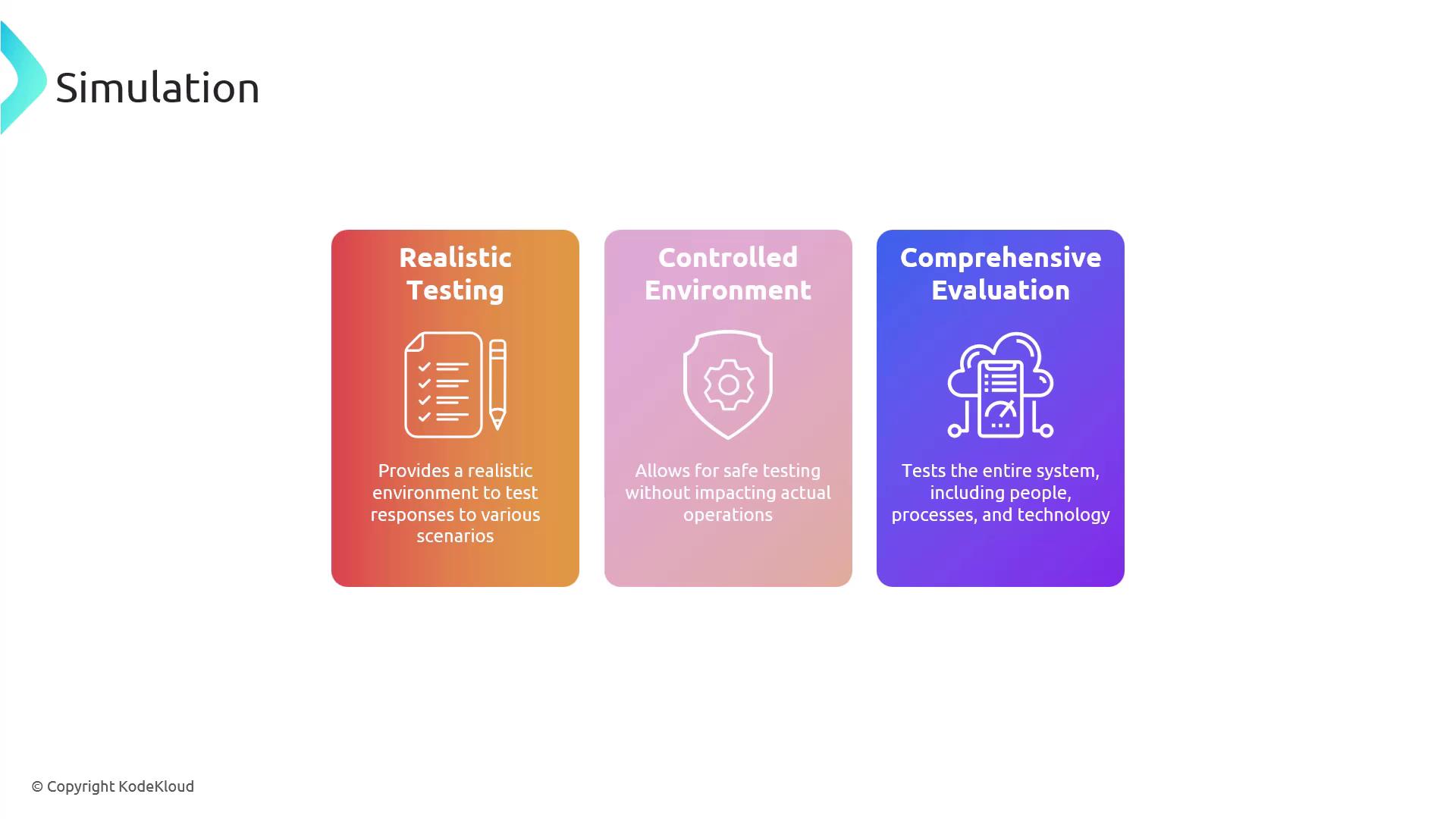 Simulation

Realistic Testing

Provides a realistic environment to test responses to various scenarios

Controlled Environment

Allows for safe testing without impacting actual operations

Comprehensive Evaluation

Tests the entire system, including people, processes, and technology

© Copyright KodeKloud