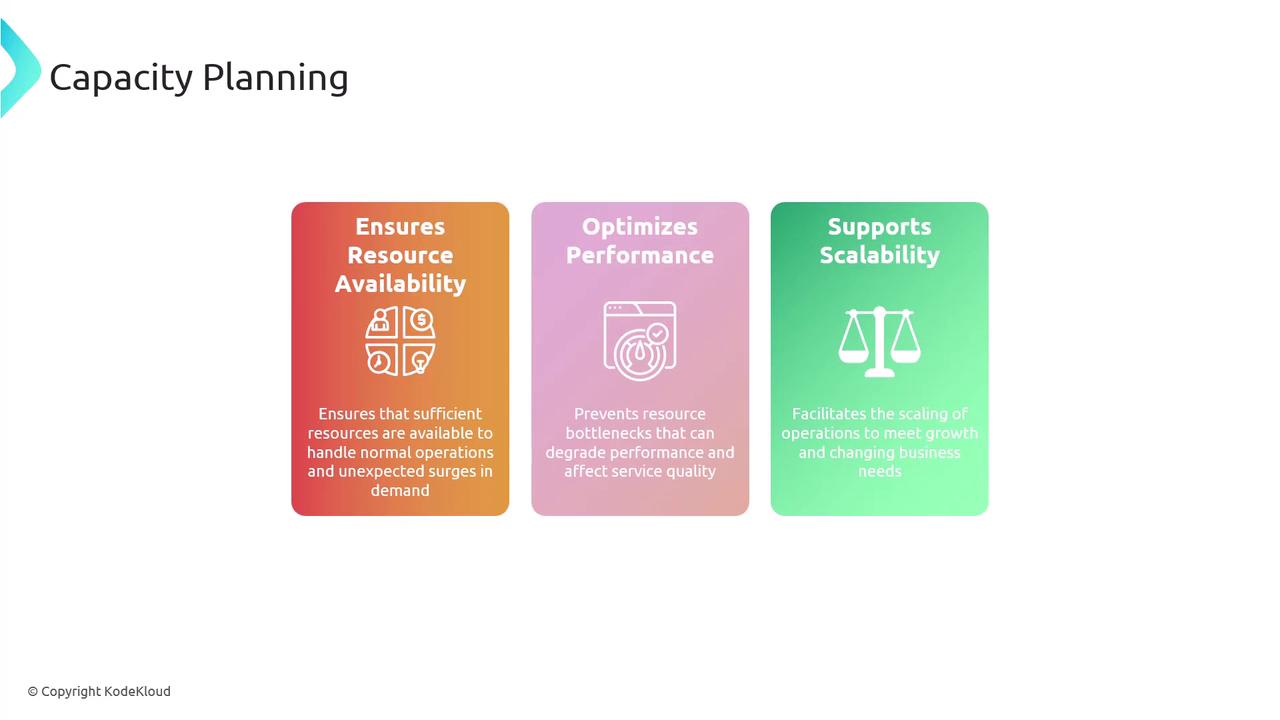 Capacity Planning

Ensures Resource Availability

Ensures that sufficient resources are available to handle normal operations and unexpected surges in demand

Optimizes Performance

Prevents resource bottlenecks that can degrade performance and affect service quality

Supports Scalability

Facilitates the scaling of operations to meet growth and changing business needs

© Copyright KodeKloud