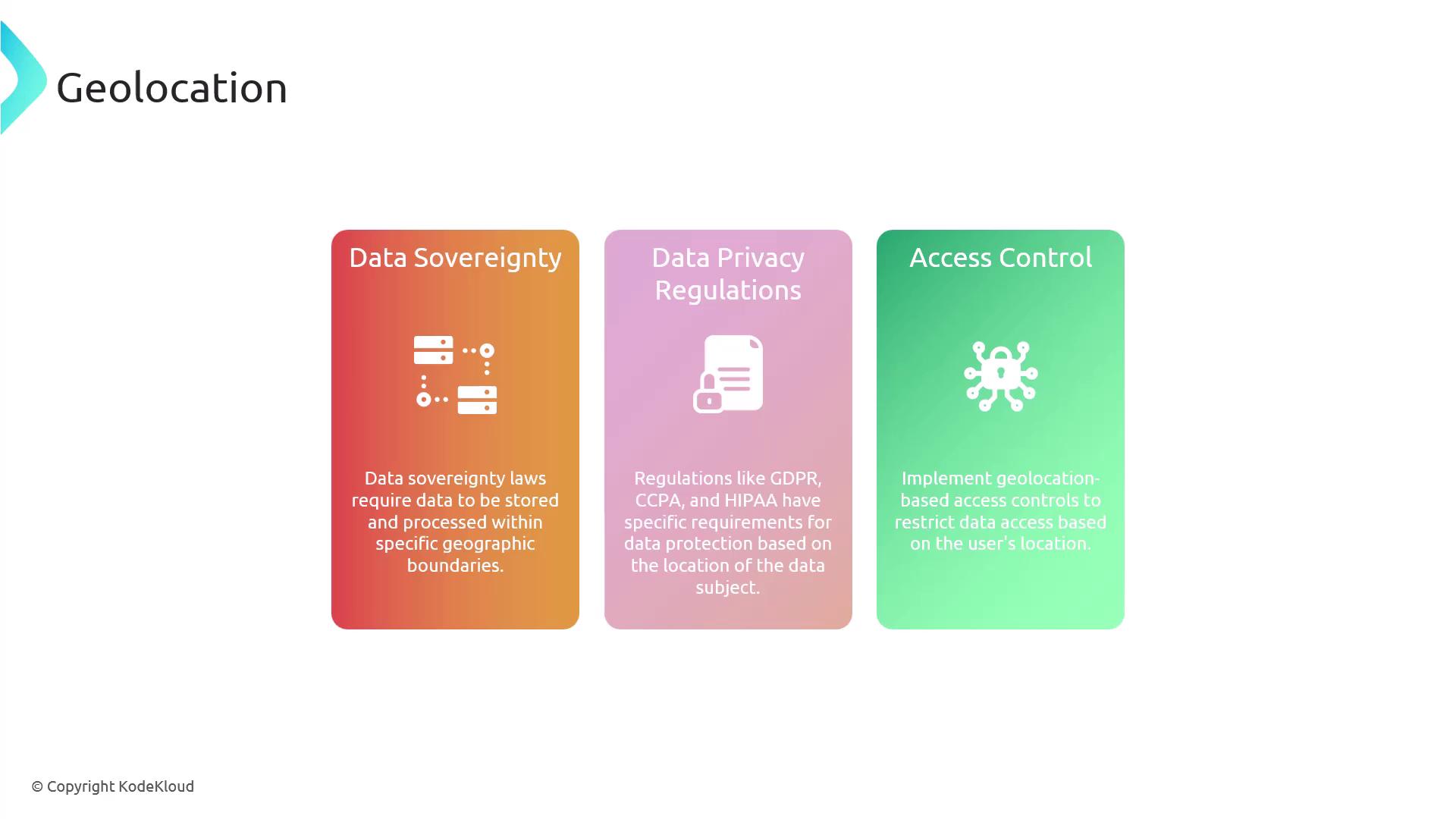 Geolocation

Data Sovereignty

Data sovereignty laws require data to be stored and processed within specific geographic boundaries.

Data Privacy Regulations

Regulations like GDPR, CCPA, and HIPAA have specific requirements for data protection based on the location of the data subject.

Access Control

Implement geolocation-based access controls to restrict data access based on the user's location.

© Copyright KodeKloud