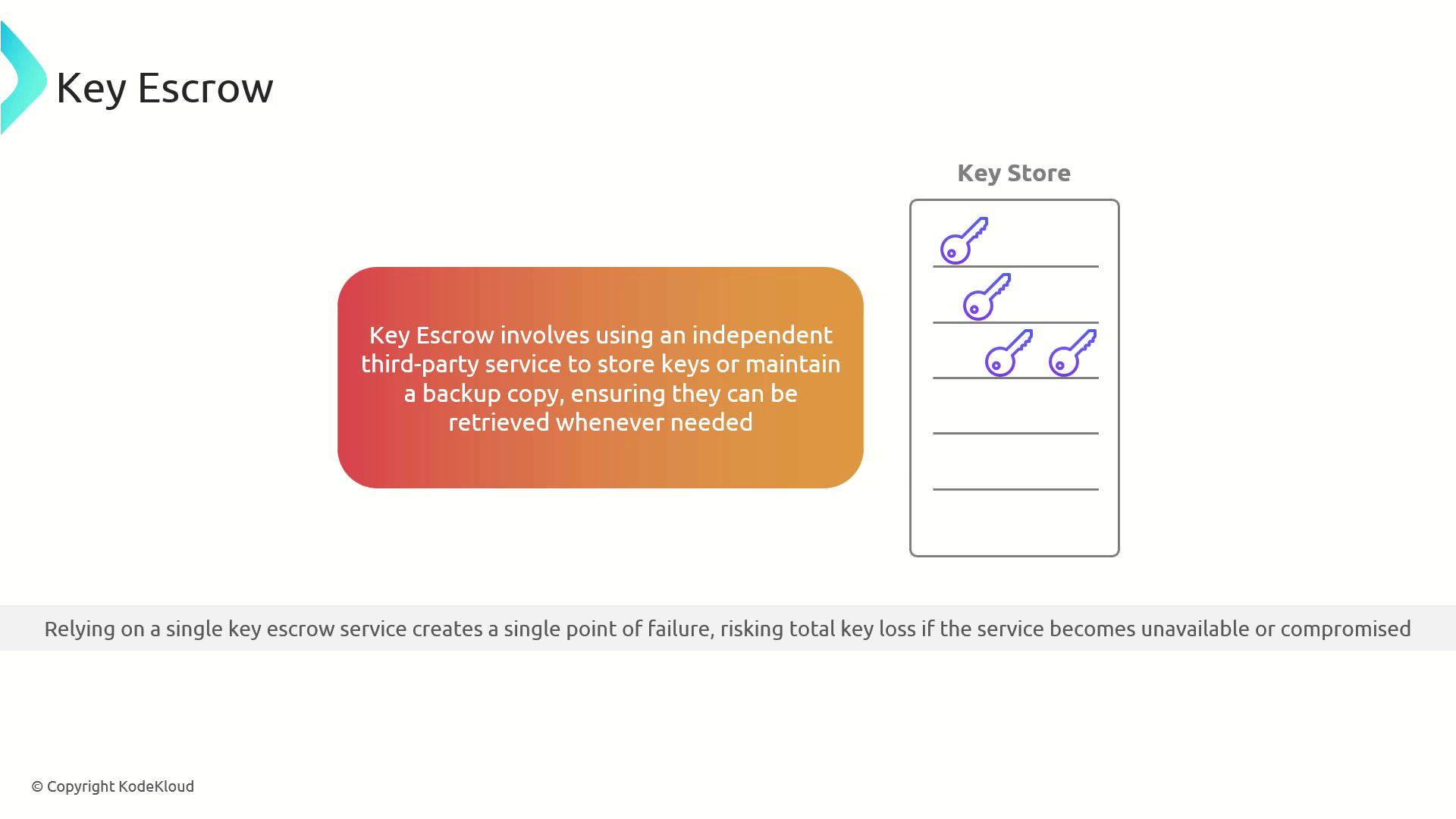 Key Escrow

Key Escrow involves using an independent third-party service to store keys or maintain a backup copy, ensuring they can be retrieved whenever needed

Key Store

Relying on a single key escrow service creates a single point of failure, risking total key loss if the service becomes unavailable or compromised

© Copyright KodeKloud