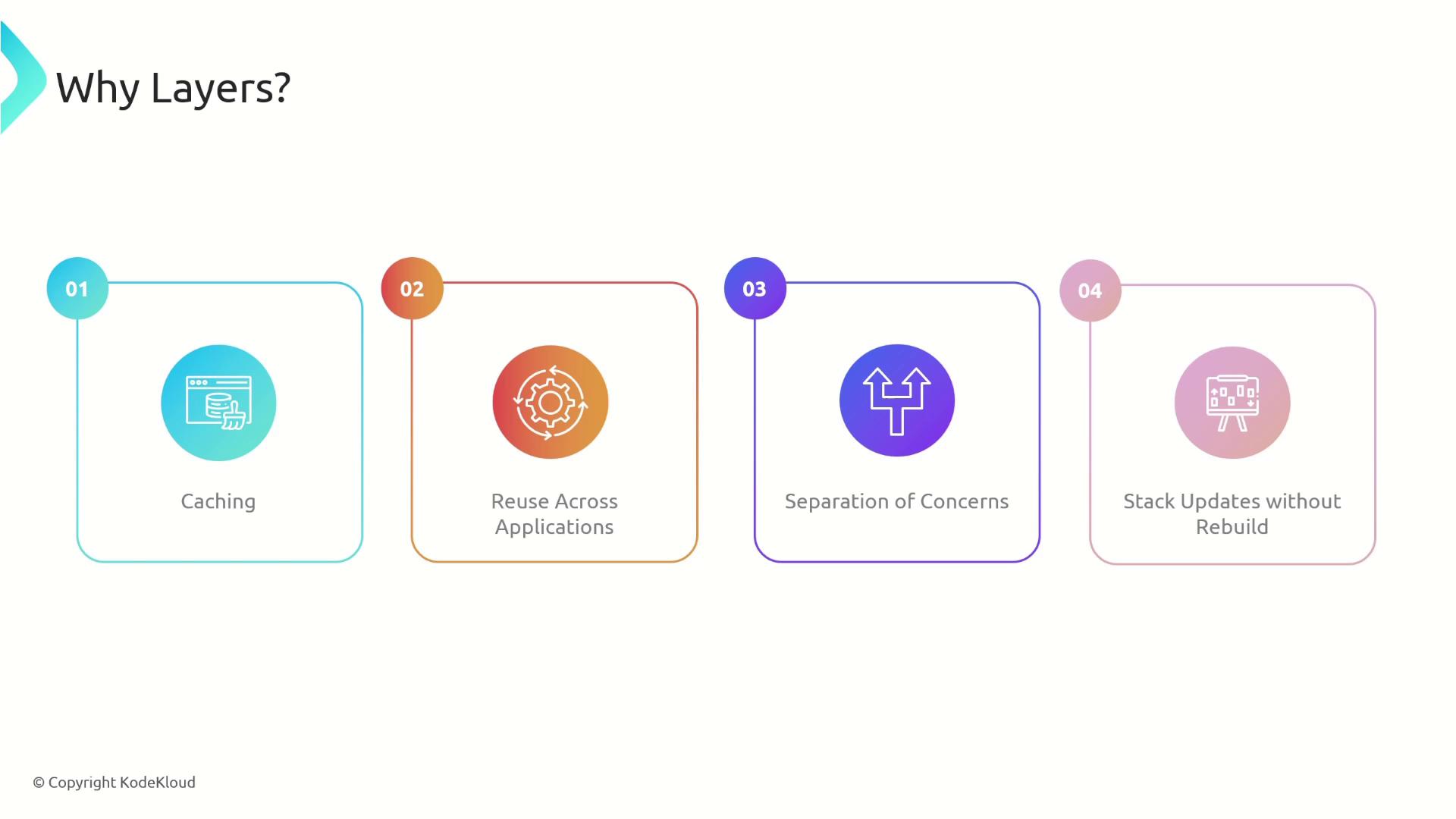 Why Layers?

01

Caching

02

Reuse Across Applications

03

Separation of Concerns

04

Stack Updates without Rebuild

© Copyright KodeKloud