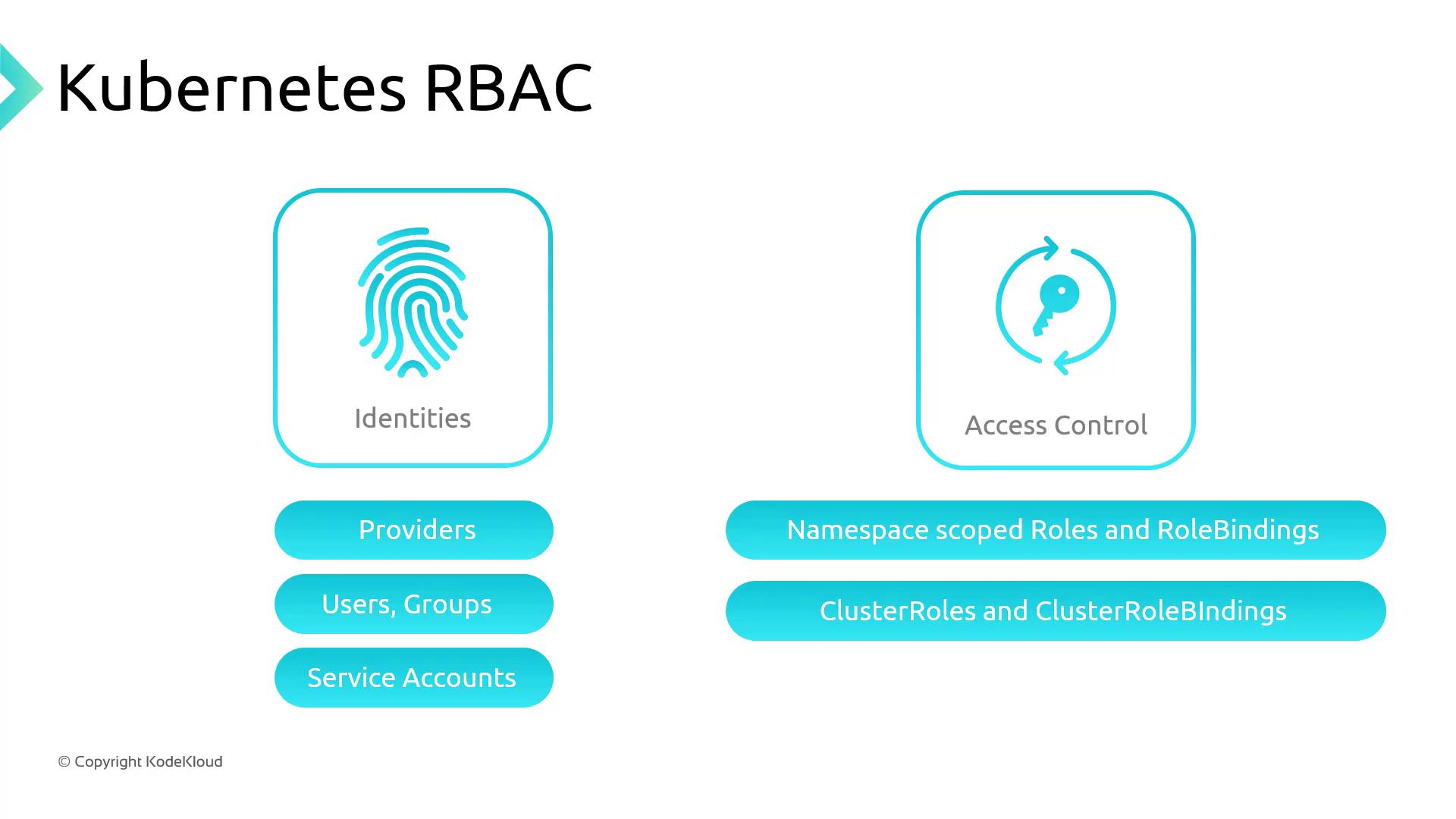 Kubernetes RBAC

Identities

Providers

Users, Groups

Service Accounts

Access Control

Namespace scoped Roles and RoleBindings

ClusterRoles and ClusterRoleBIndings

© Copyright KodeKloud