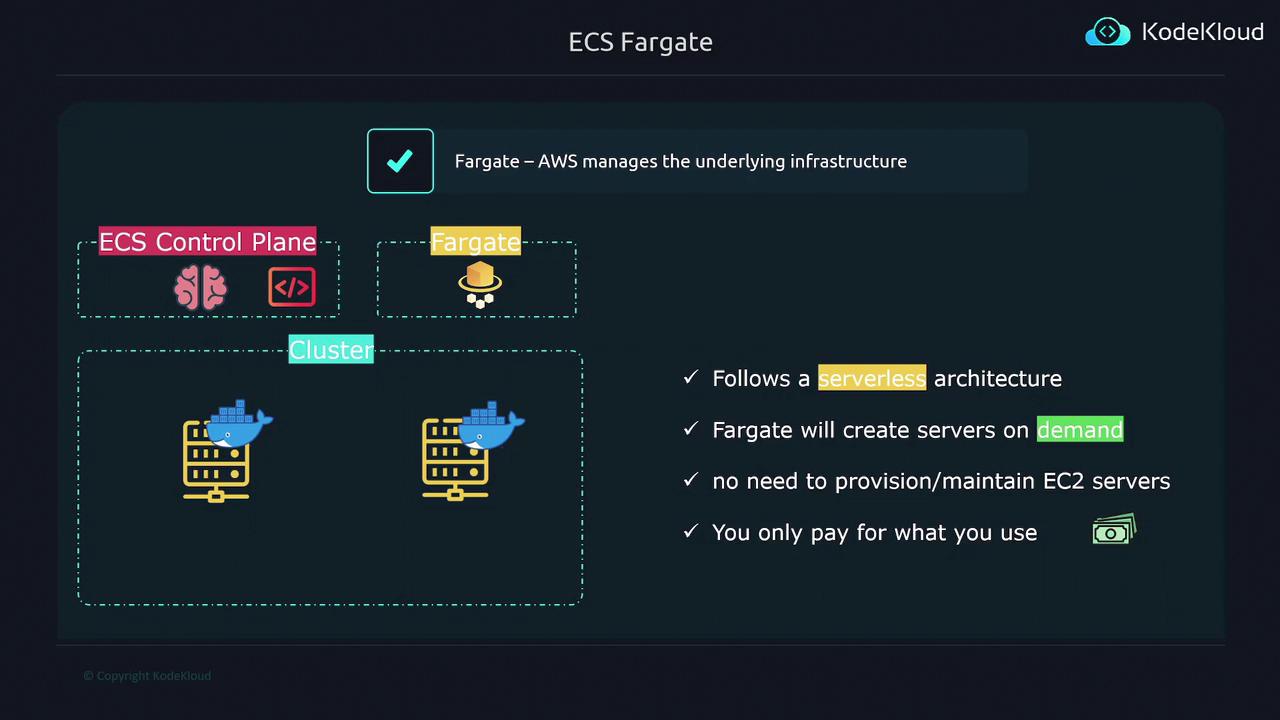 ECS Fargate

KodeKloud

Fargate – AWS manages the underlying infrastructure

ECS Control Plane

Fargate

Cluster

✓ Follows a serverless architecture

✓ Fargate will create servers on demand

✓ no need to provision/maintain EC2 servers

✓ You only pay for what you use

© Copyright KodeKloud