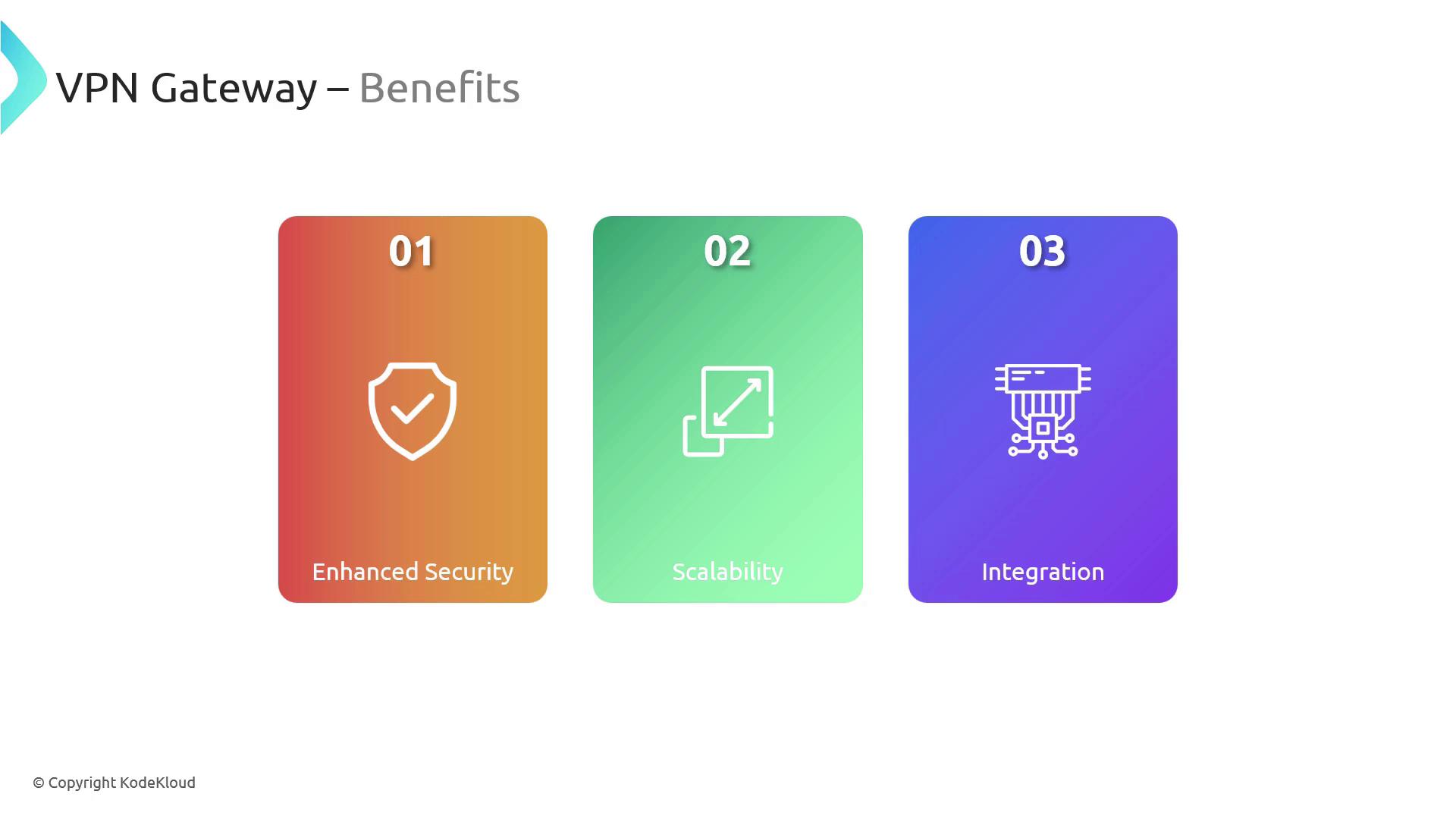 VPN Gateway – Benefits

01

Enhanced Security

02

Scalability

03

Integration

© Copyright KodeKloud