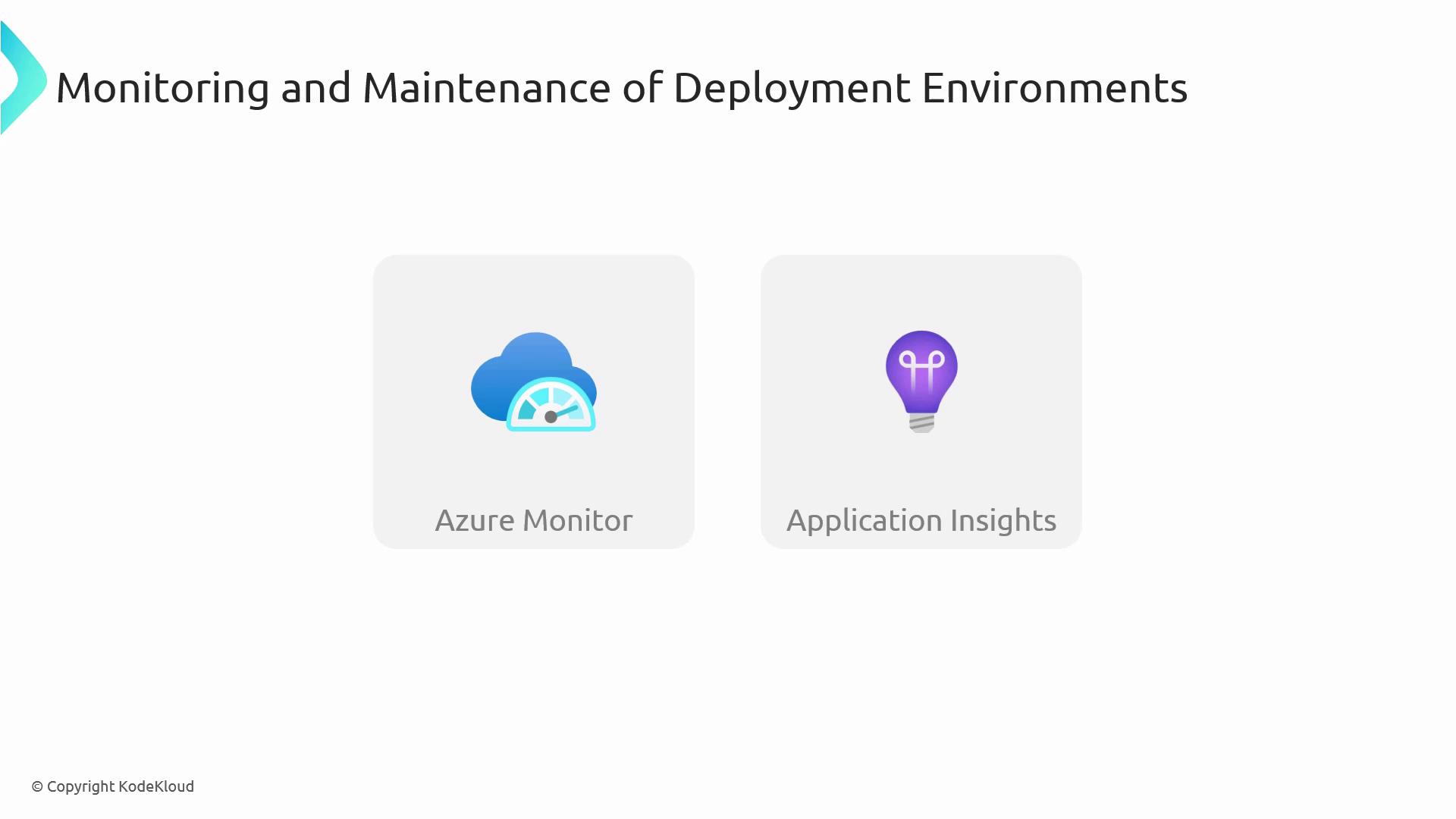 Monitoring and Maintenance of Deployment Environments

Azure Monitor

Application Insights

© Copyright KodeKloud