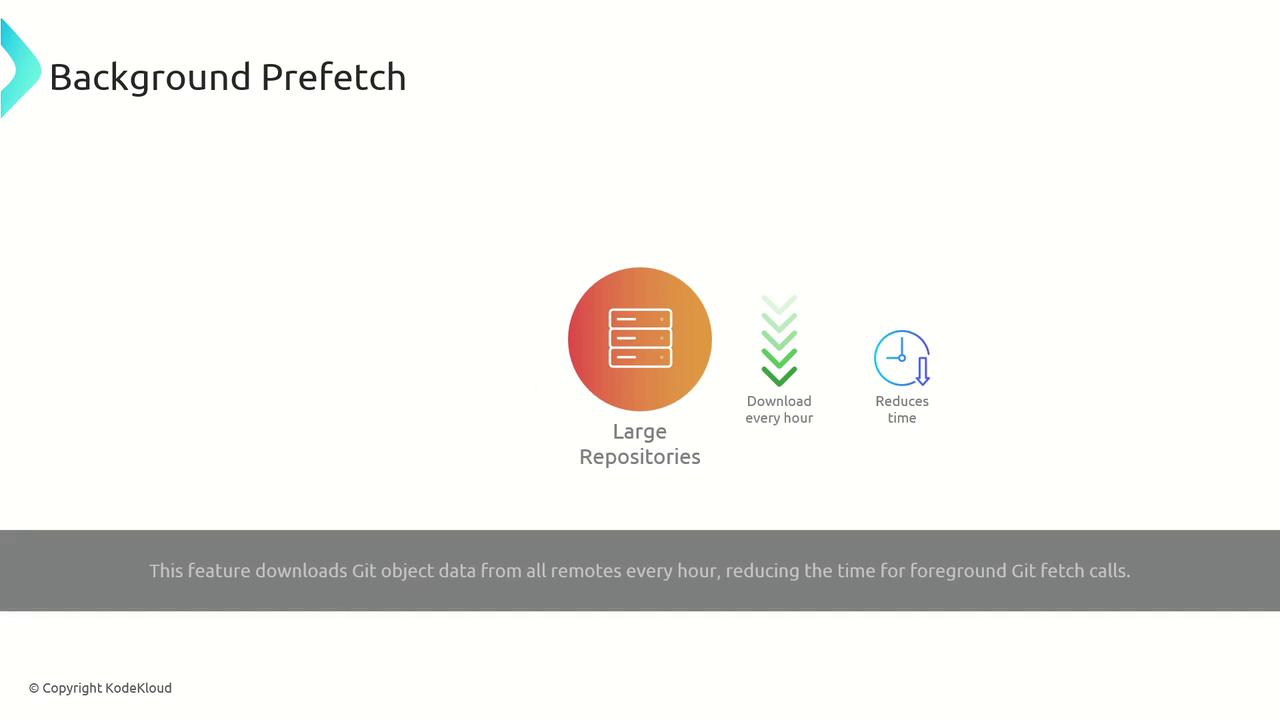 Background Prefetch

Large Repositories

Download every hour

Reduces time

This feature downloads Git object data from all remotes every hour, reducing the time for foreground Git fetch calls.

© Copyright KodeKloud