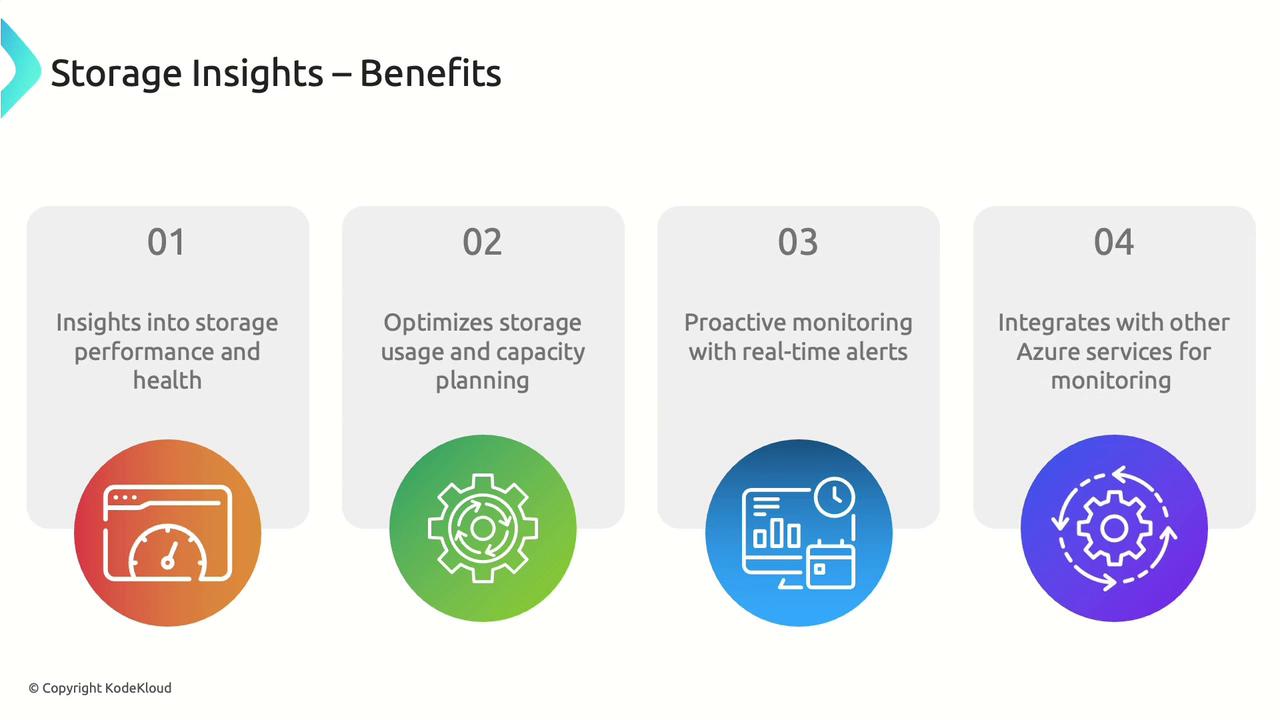 Storage Insights – Benefits

01

Insights into storage performance and health

02

Optimizes storage usage and capacity planning

03

Proactive monitoring with real-time alerts

04

Integrates with other Azure services for monitoring

© Copyright KodeKloud