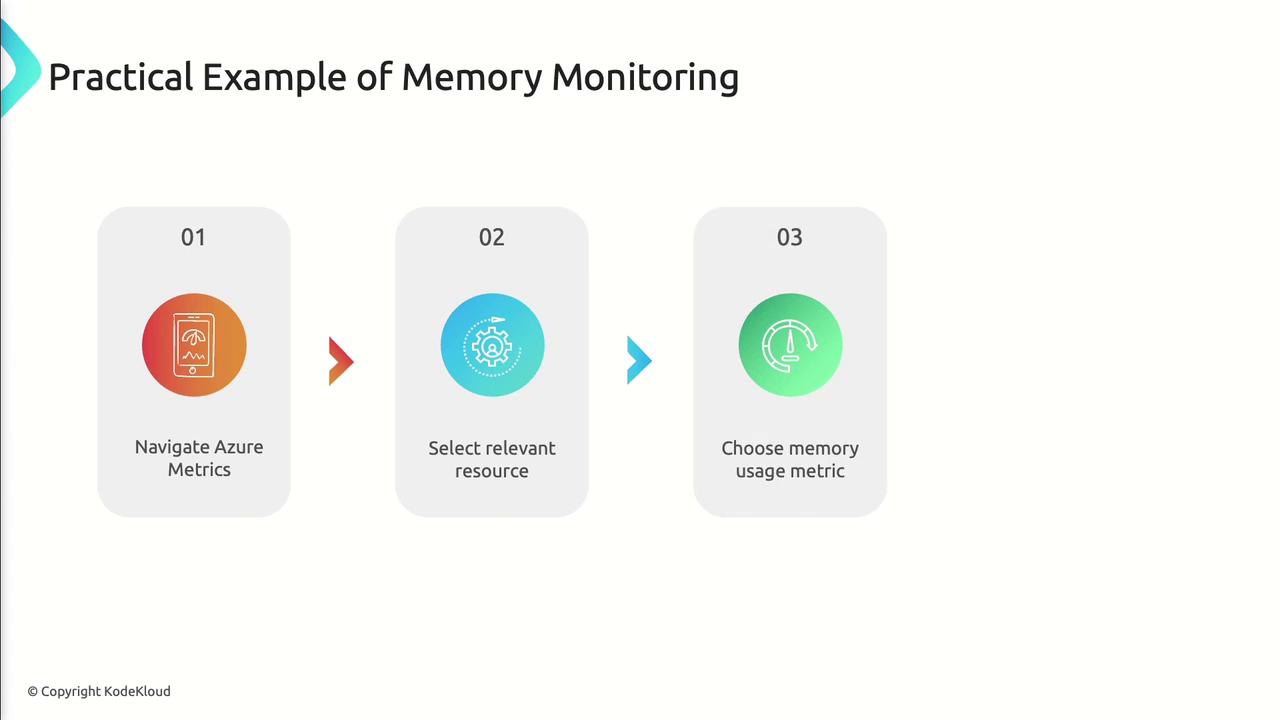 Practical Example of Memory Monitoring

01

Navigate Azure Metrics

02

Select relevant resource

03

Choose memory usage metric

© Copyright KodeKloud