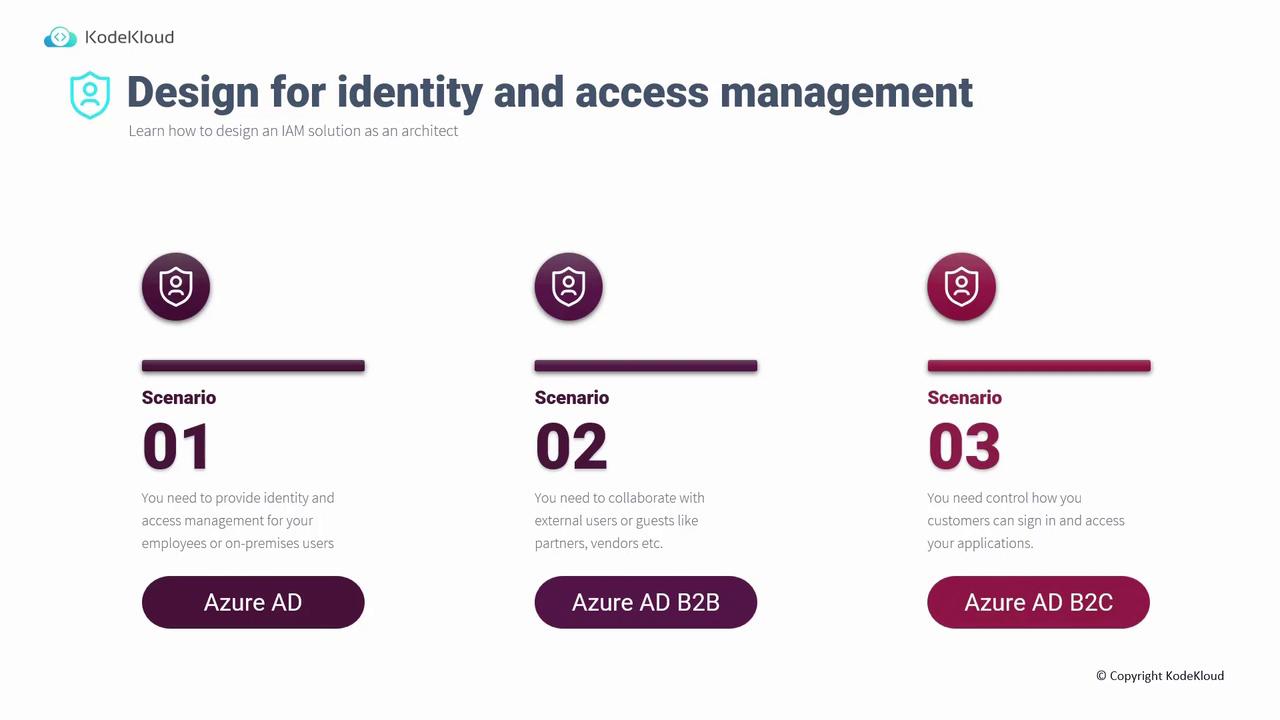 KodeKloud

Design for identity and access management

Learn how to design an IAM solution as an architect

Scenario

01

You need to provide identity and access management for your employees or on-premises users

Azure AD

Scenario

02

You need to collaborate with external users or guests like partners, vendors etc.

Azure AD B2B

Scenario

03

You need control how you customers can sign in and access your applications.

Azure AD B2C

© Copyright KodeKloud