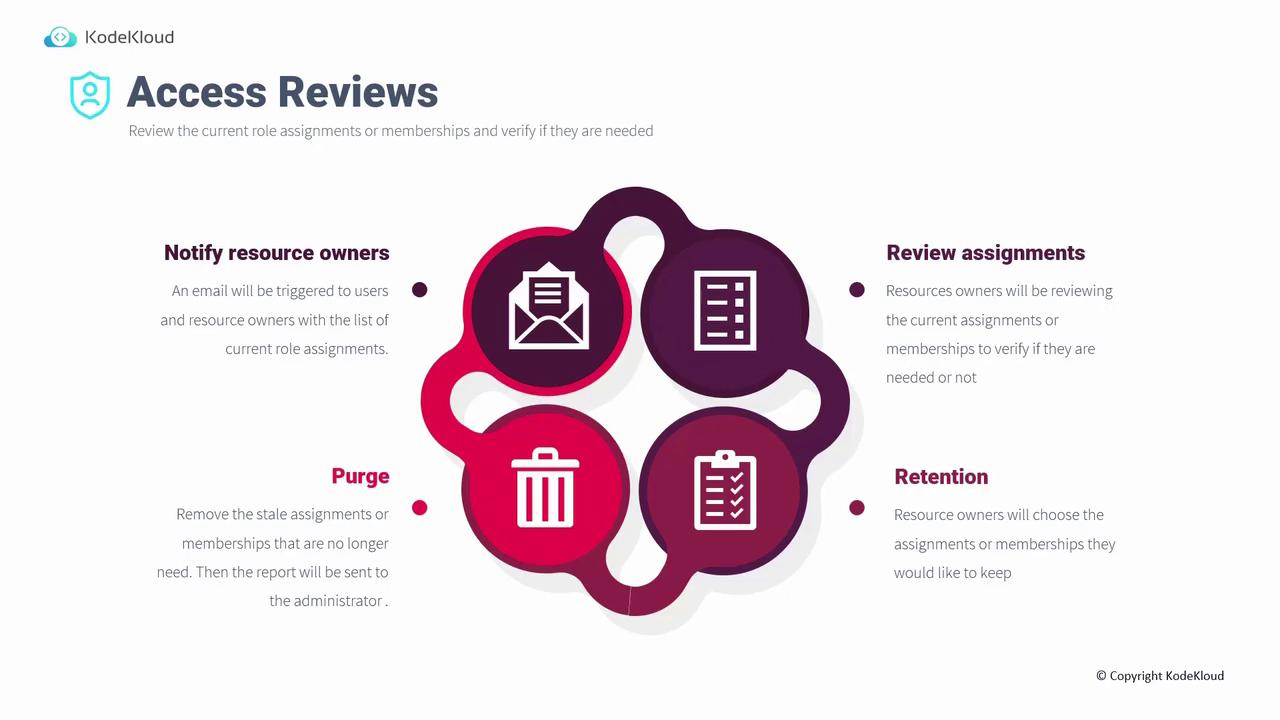 KodeKloud

Access Reviews

Review the current role assignments or memberships and verify if they are needed

Notify resource owners

An email will be triggered to users and resource owners with the list of current role assignments.

Review assignments

Resources owners will be reviewing the current assignments or memberships to verify if they are needed or not

Purge

Remove the stale assignments or memberships that are no longer need. Then the report will be sent to the administrator .

Retention

Resource owners will choose the assignments or memberships they would like to keep

© Copyright KodeKloud