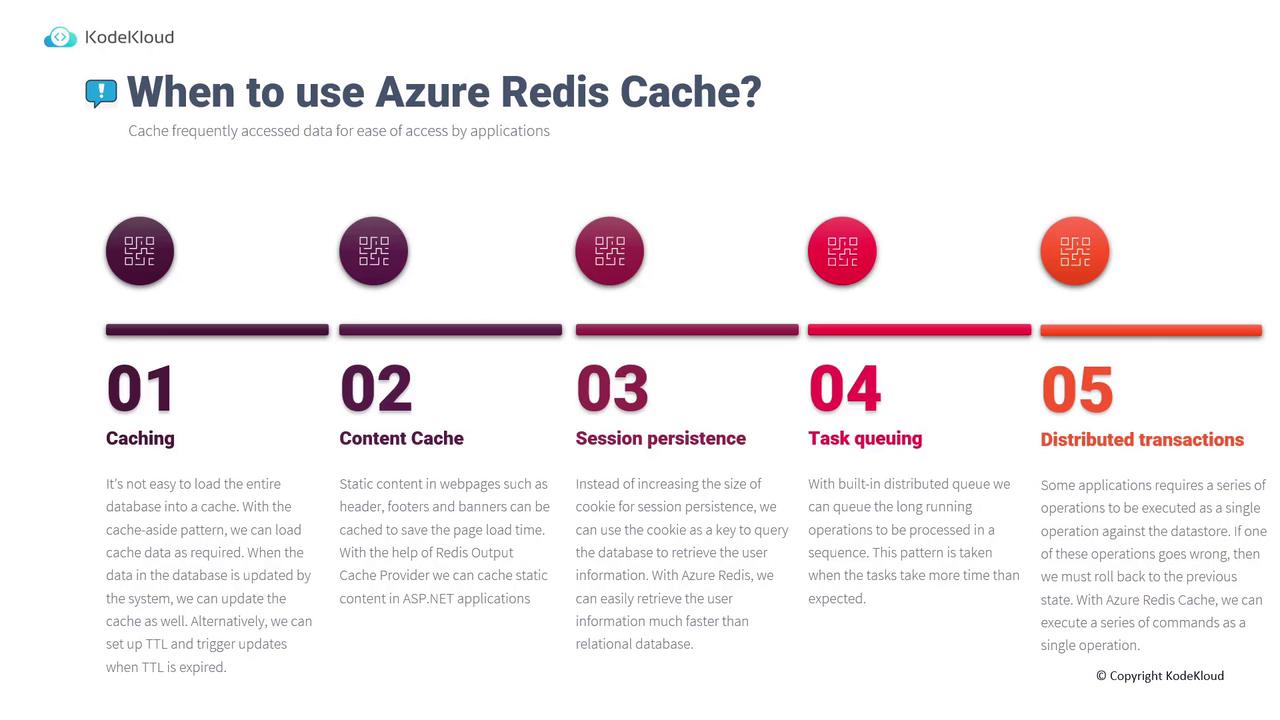 KodeKloud

When to use Azure Redis Cache?

Cache frequently accessed data for ease of access by applications

01

Caching

It's not easy to load the entire database into a cache. With the cache-aside pattern, we can load cache data as required. When the data in the database is updated by the system, we can update the cache as well. Alternatively, we can set up TTL and trigger updates when TTL is expired.

02

Content Cache

Static content in webpages such as header, footers and banners can be cached to save the page load time. With the help of Redis Output Cache Provider we can cache static content in ASP.NET applications

03

Session persistence

Instead of increasing the size of cookie for session persistence, we can use the cookie as a key to query the database to retrieve the user information. With Azure Redis, we can easily retrieve the user information much faster than relational database.

04

Task queuing

With built-in distributed queue we can queue the long running operations to be processed in a sequence. This pattern is taken when the tasks take more time than expected.

05

Distributed transactions

Some applications requires a series of operations to be executed as a single operation against the datastore. If one of these operations goes wrong, then we must roll back to the previous state. With Azure Redis Cache, we can execute a series of commands as a single operation.

© Copyright KodeKloud