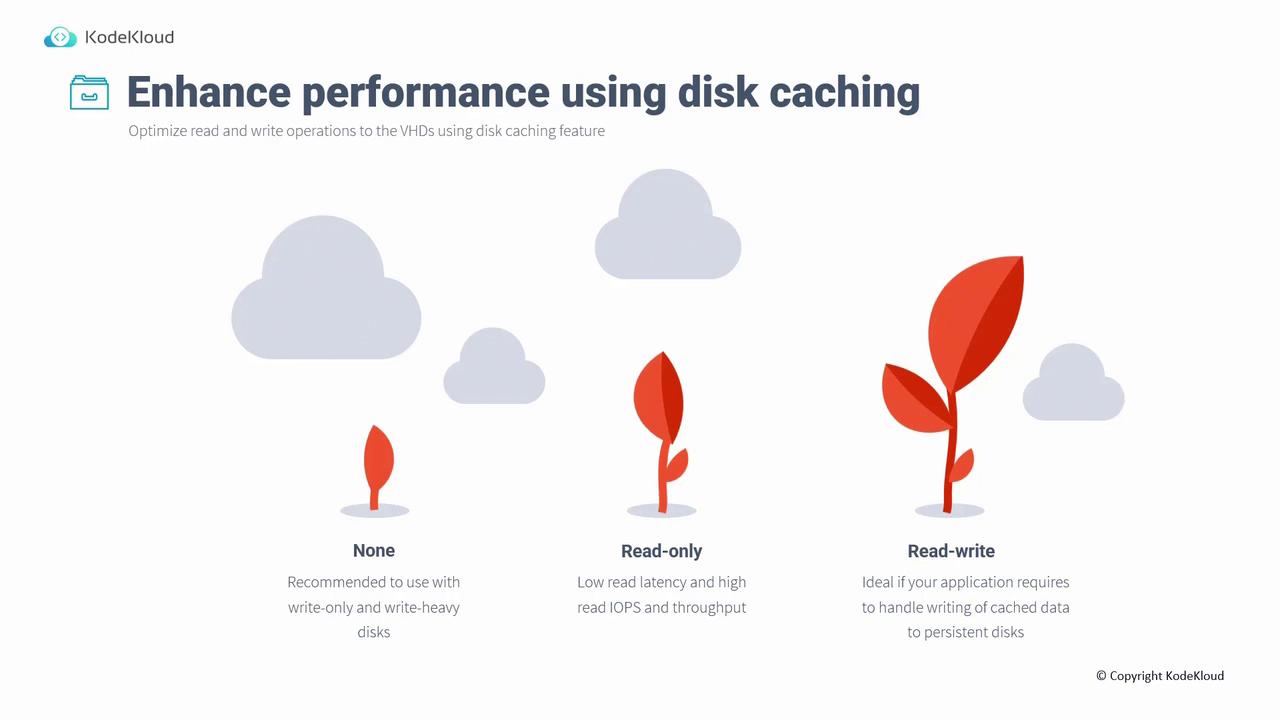 KodeKloud

Enhance performance using disk caching

Optimize read and write operations to the VHDs using disk caching feature

None

Recommended to use with write-only and write-heavy disks

Read-only

Low read latency and high read IOPS and throughput

Read-write

Ideal if your application requires to handle writing of cached data to persistent disks

© Copyright KodeKloud