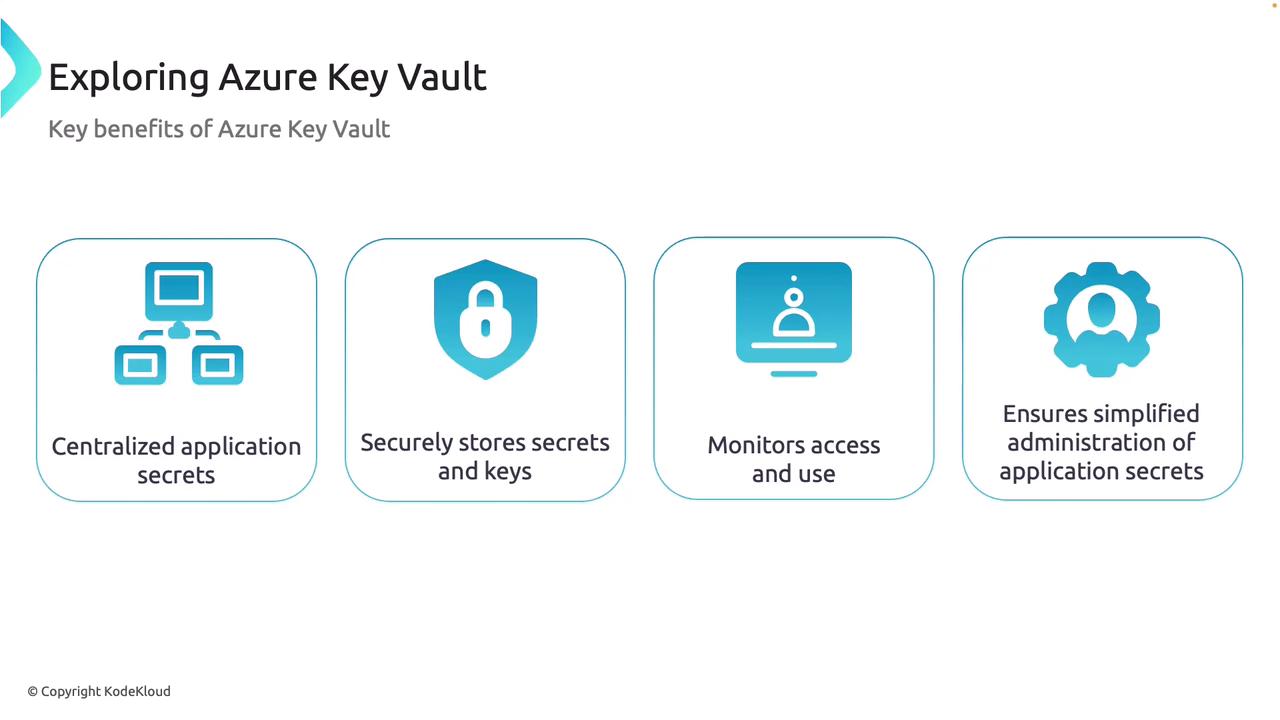 Exploring Azure Key Vault

Key benefits of Azure Key Vault

Centralized application secrets

Securely stores secrets and keys

Monitors access and use

Ensures simplified administration of application secrets

© Copyright KodeKloud