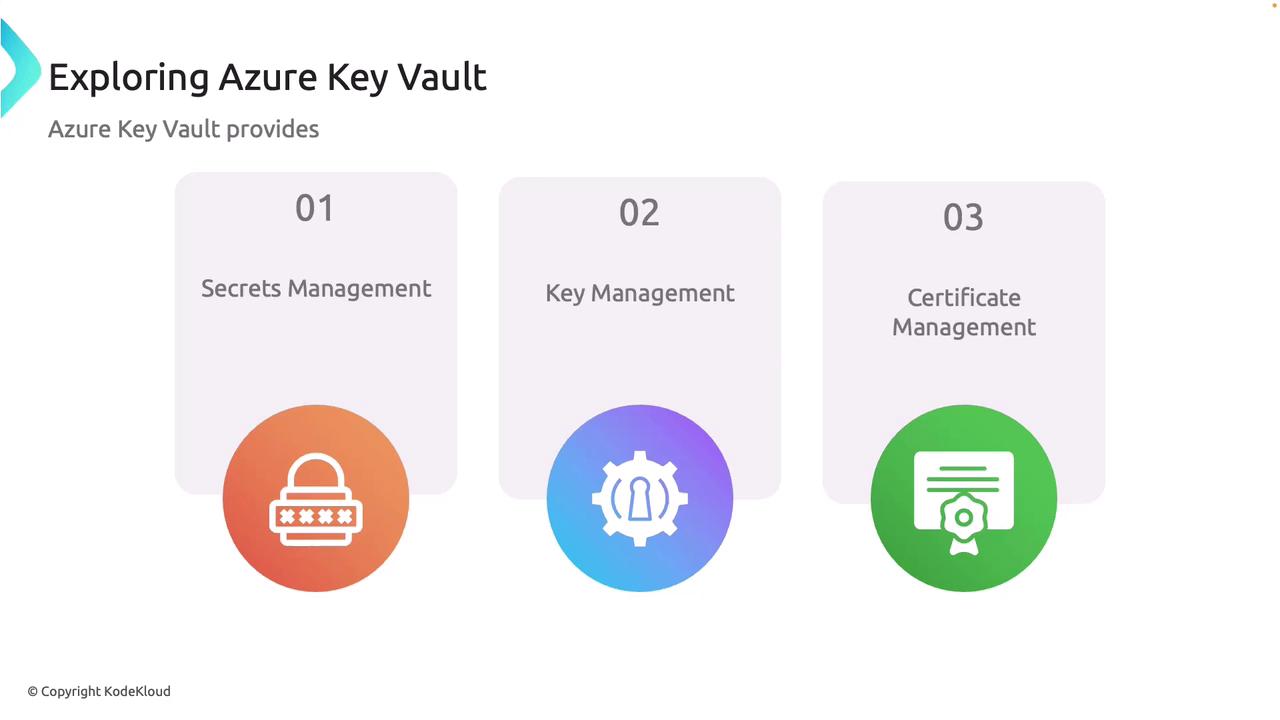 Exploring Azure Key Vault

Azure Key Vault provides

01

Secrets Management

02

Key Management

03

Certificate Management

© Copyright KodeKloud