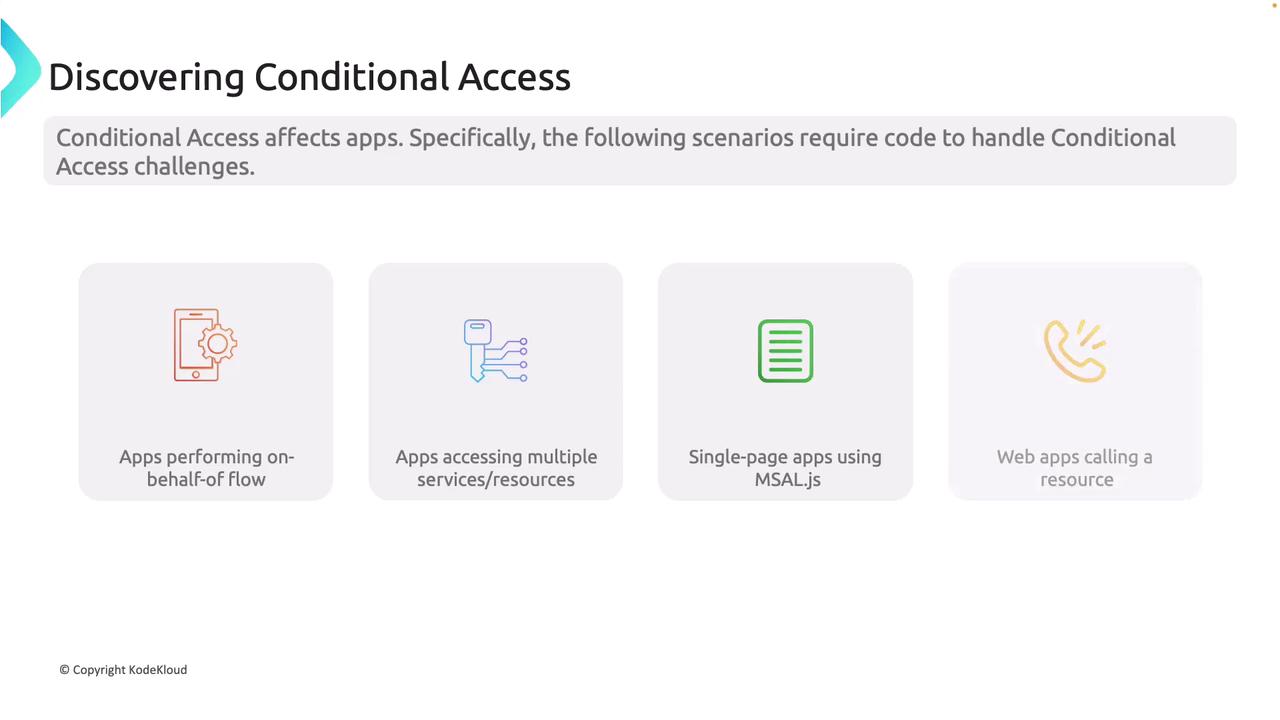 Discovering Conditional Access

Conditional Access affects apps. Specifically, the following scenarios require code to handle Conditional Access challenges.

Apps performing on-behalf-of flow

Apps accessing multiple services/resources

Single-page apps using MSAL.js

Web apps calling a resource

© Copyright KodeKloud