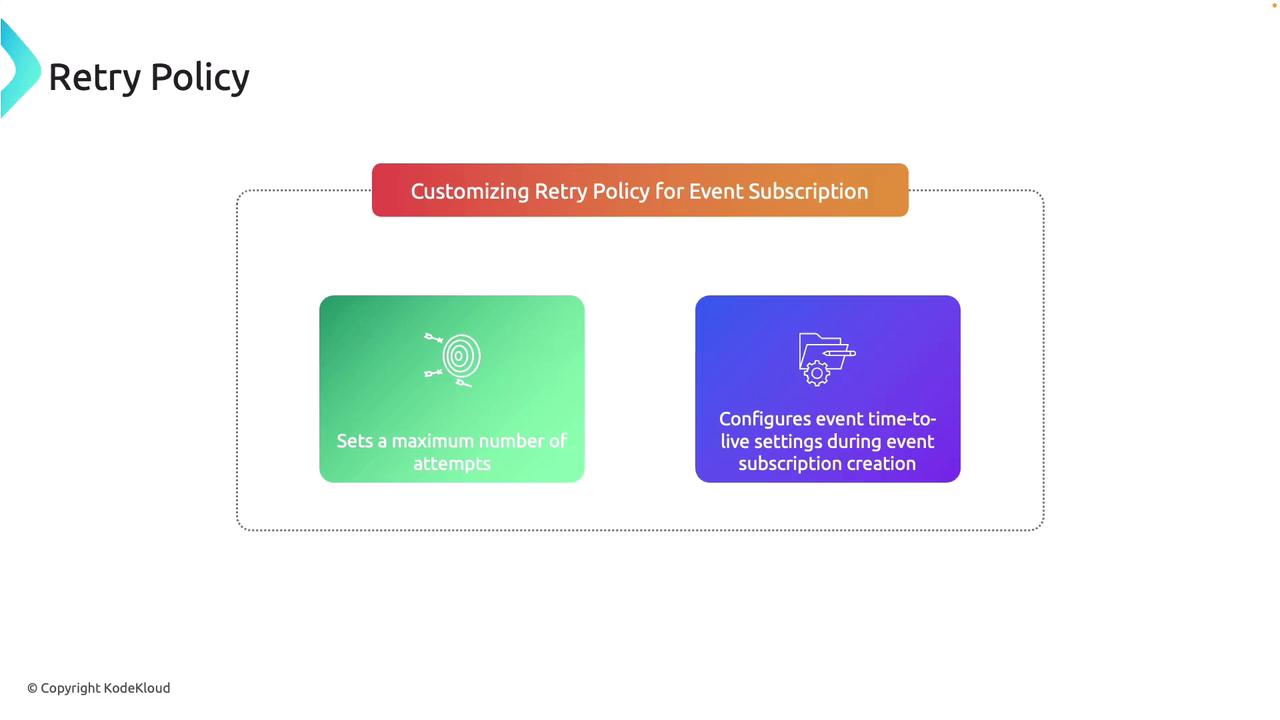 Retry Policy

Customizing Retry Policy for Event Subscription

Sets a maximum number of attempts

Configures event time-to-live settings during event subscription creation

© Copyright KodeKloud