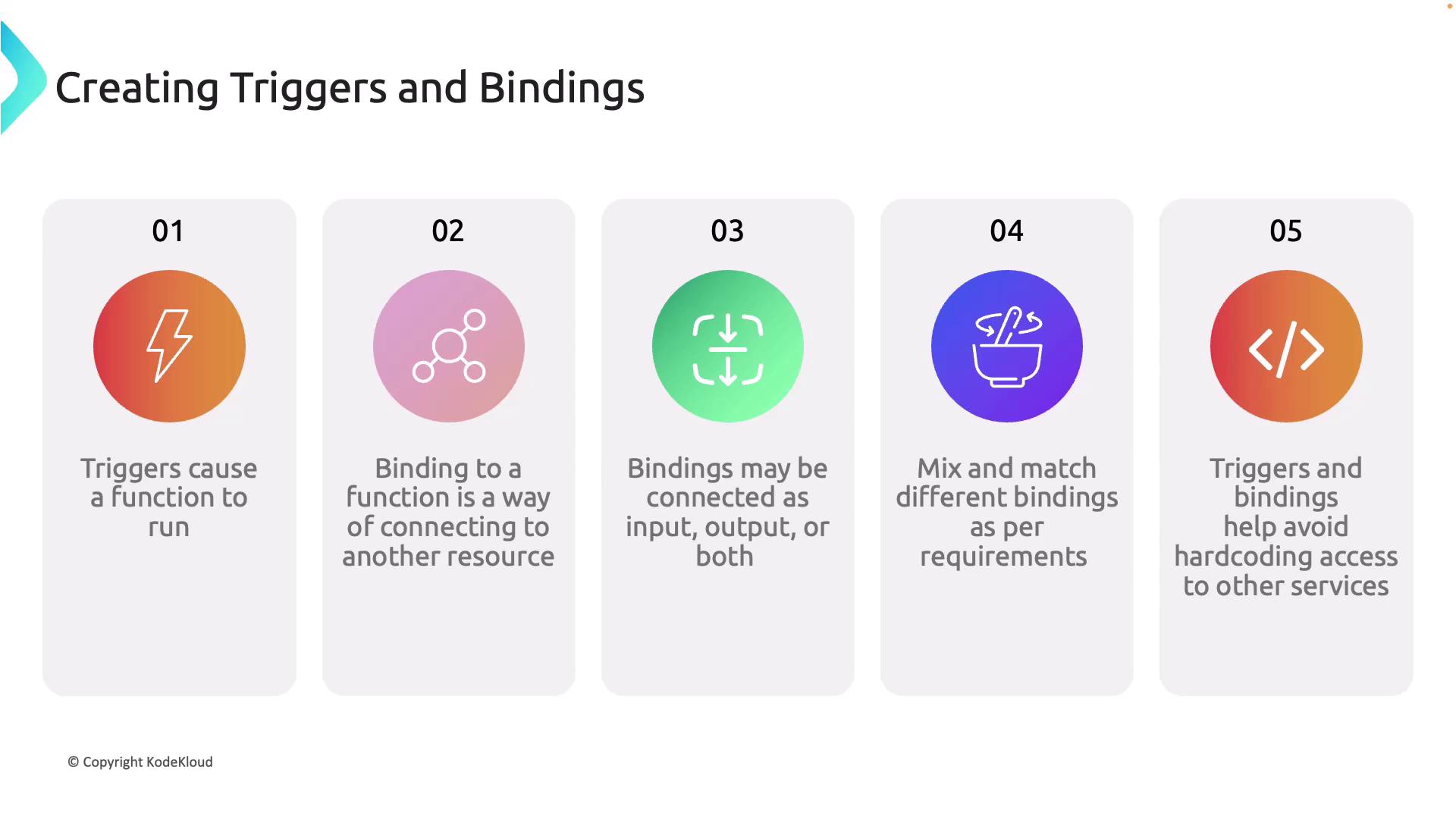 Creating Triggers and Bindings

01

Triggers cause a function to run

02

Binding to a function is a way of connecting to another resource

03

Bindings may be connected as input, output, or both

04

Mix and match different bindings as per requirements

05

Triggers and bindings help avoid hardcoding access to other services

© Copyright KodeKloud