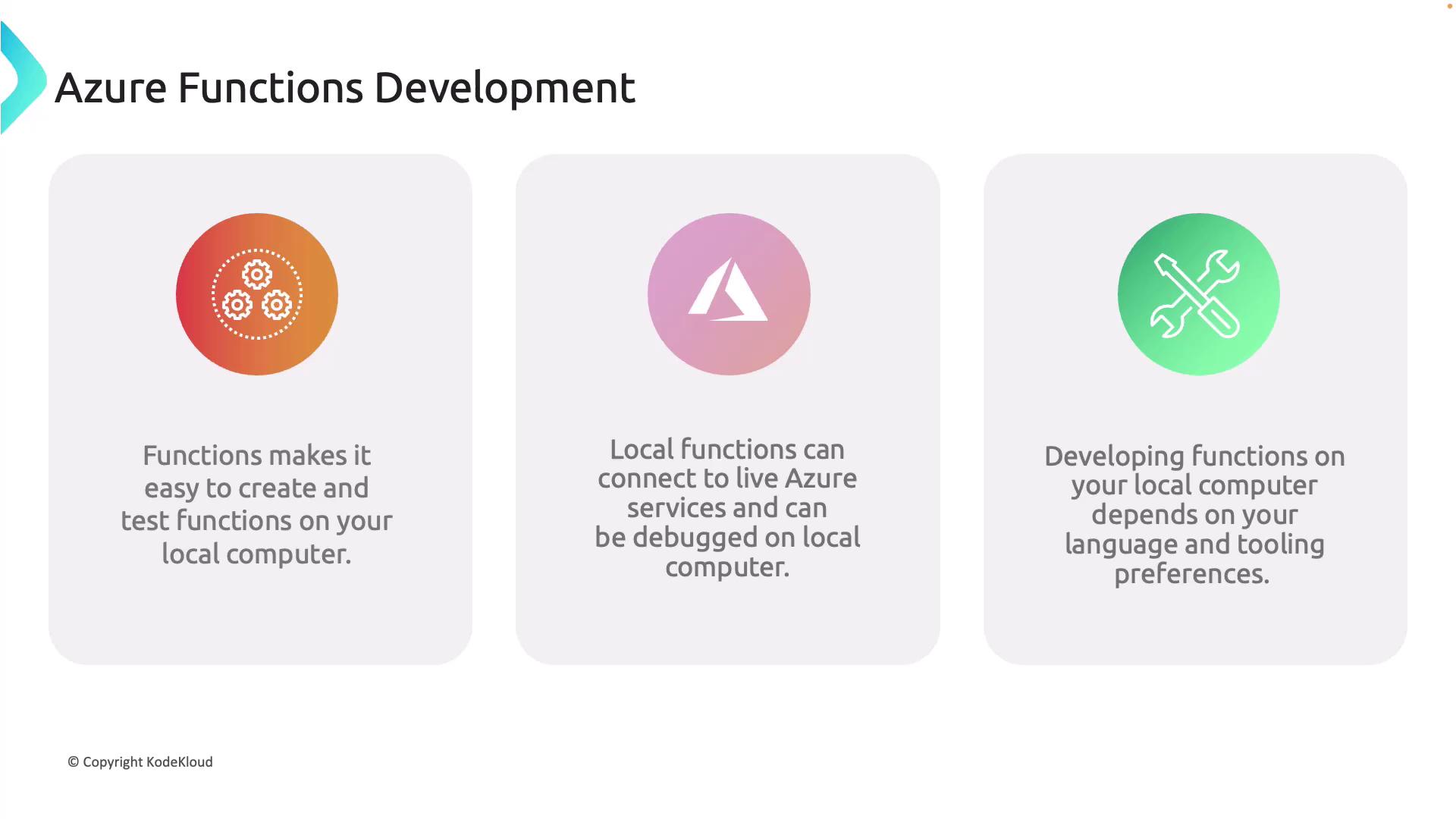 Azure Functions Development

Functions makes it easy to create and test functions on your local computer.

Local functions can connect to live Azure services and can be debugged on local computer.

Developing functions on your local computer depends on your language and tooling preferences.

© Copyright KodeKloud