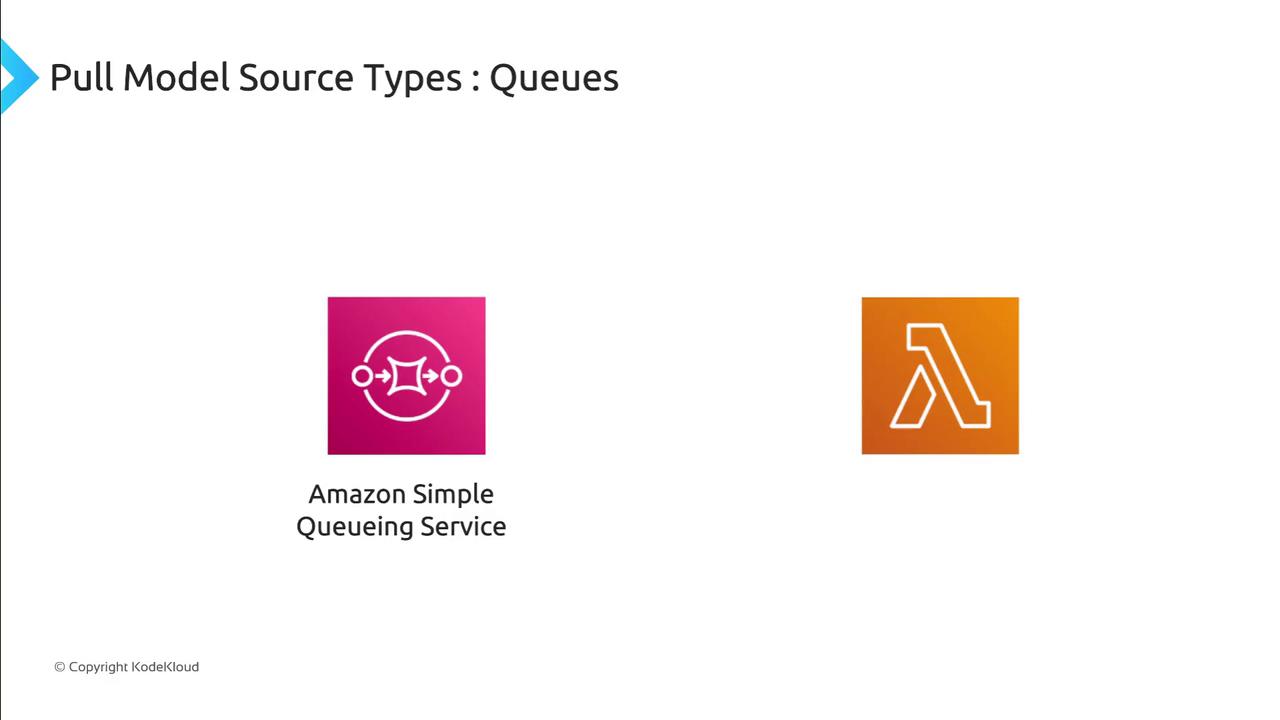 Pull Model Source Types : Queues

Amazon Simple
Queueing Service

© Copyright KodeKloud