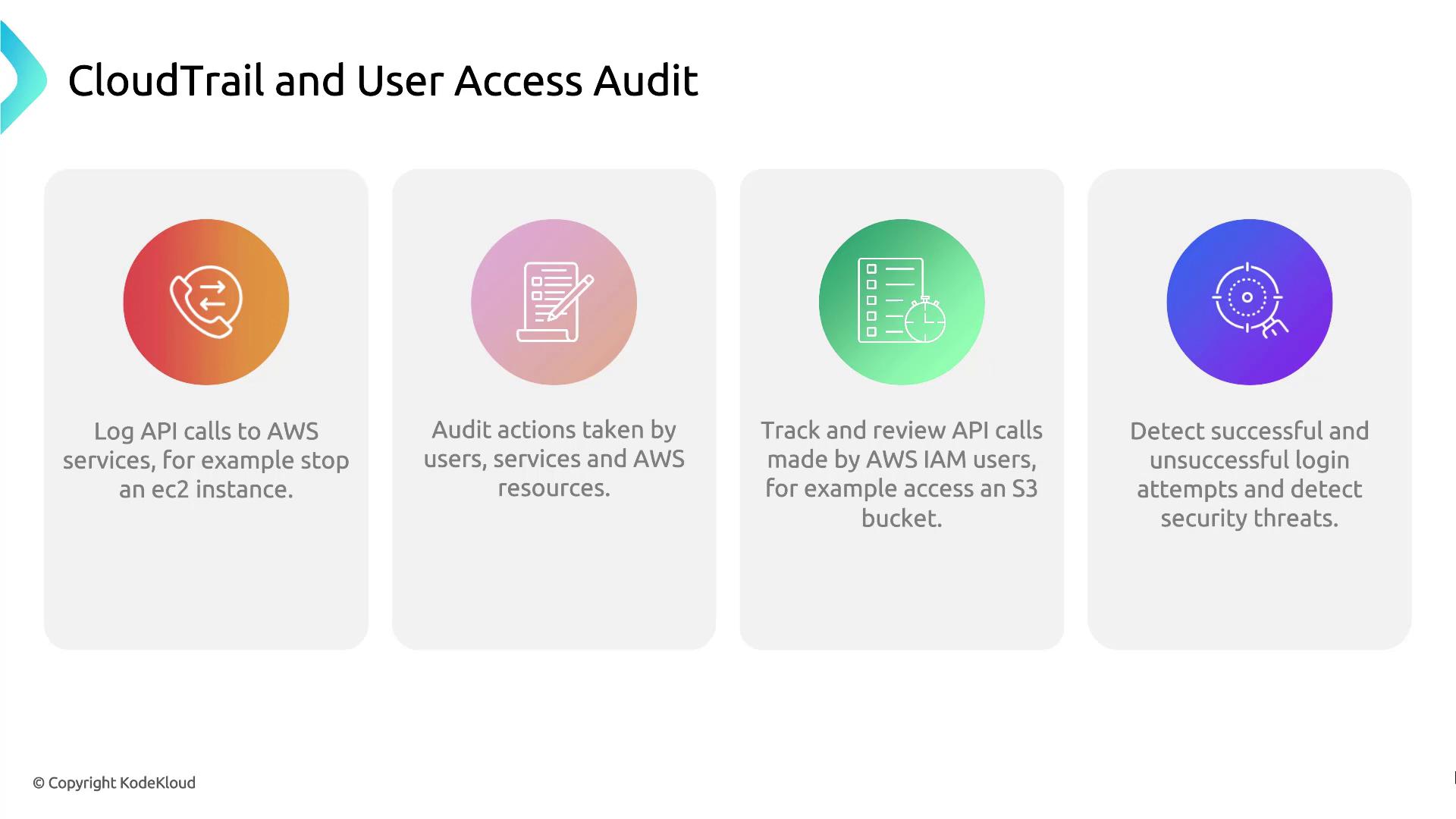 CloudTrail and User Access Audit

Log API calls to AWS services, for example stop an ec2 instance.

Audit actions taken by users, services and AWS resources.

Track and review API calls made by AWS IAM users, for example access an S3 bucket.

Detect successful and unsuccessful login attempts and detect security threats.

© Copyright KodeKloud