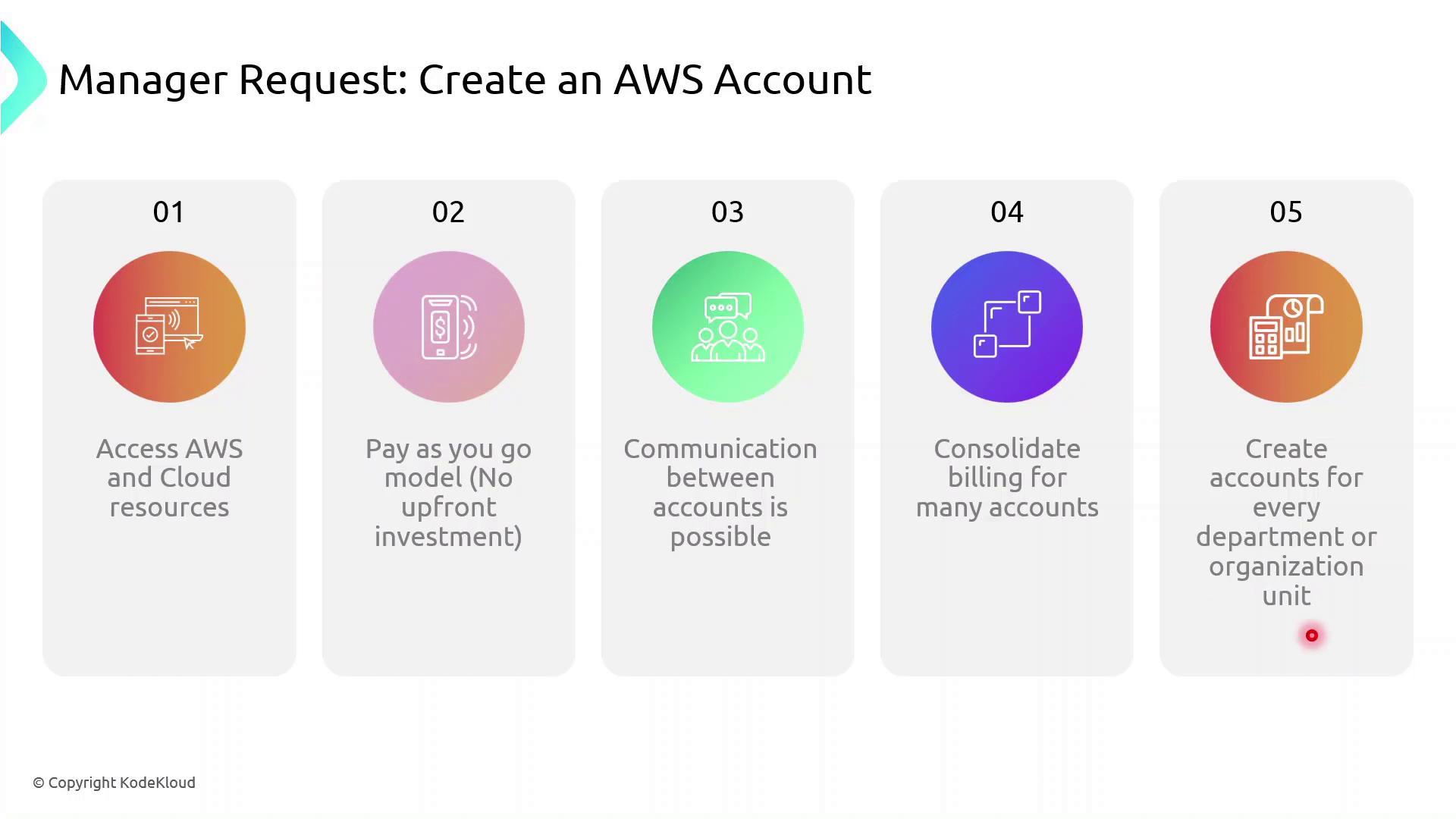 Manager Request: Create an AWS Account

01

Access AWS and Cloud resources

02

Pay as you go model (No upfront investment)

03

Communication between accounts is possible

04

Consolidate billing for many accounts

05

Create accounts for every department or organization unit

© Copyright KodeKloud