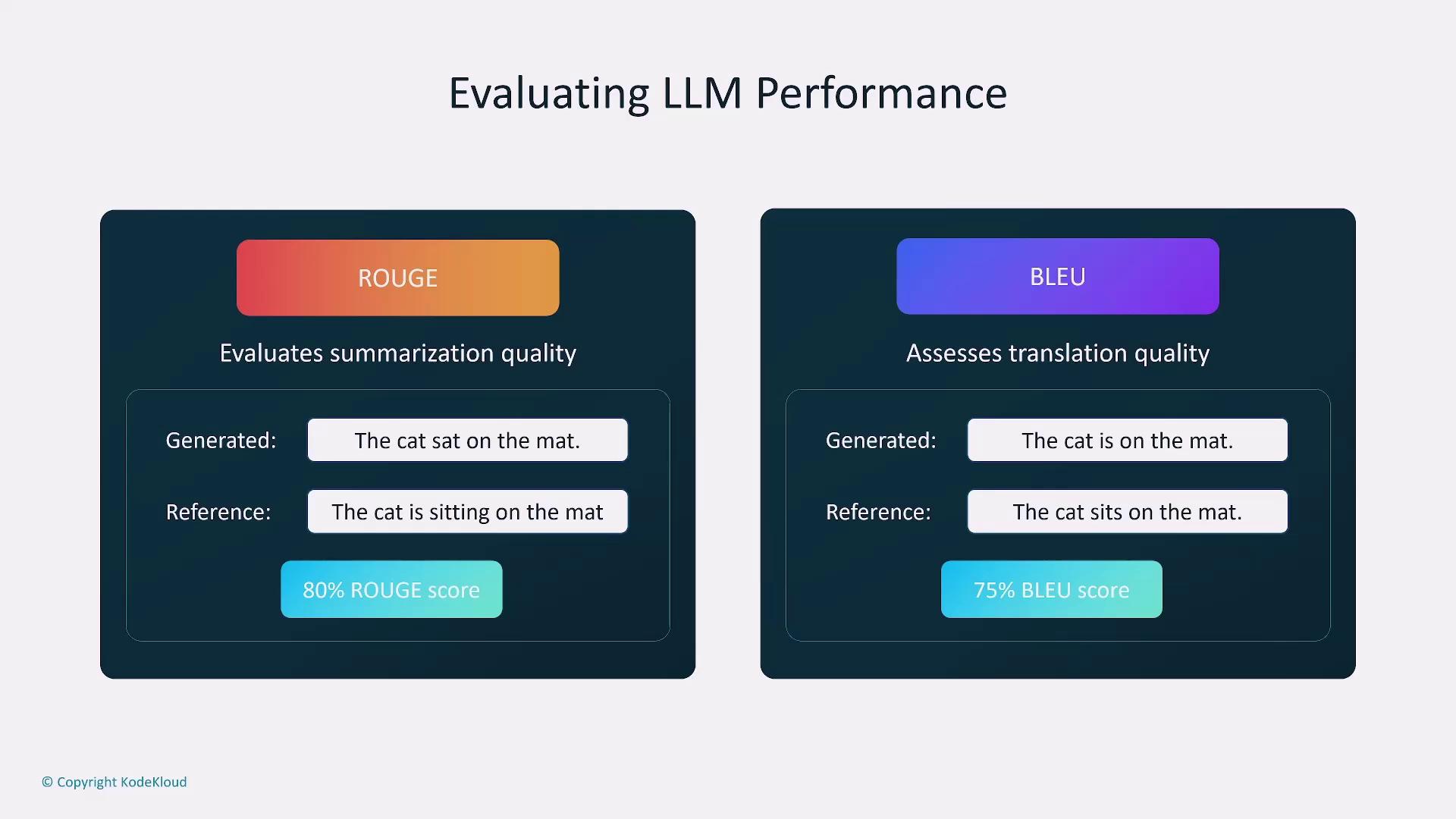 Evaluating LLM Performance

ROUGE

Evaluates summarization quality

Generated:
The cat sat on the mat.

Reference:
The cat is sitting on the mat

80% ROUGE score

BLEU

Assesses translation quality

Generated:
The cat is on the mat.

Reference:
The cat sits on the mat.

75% BLEU score

© Copyright KodeKloud