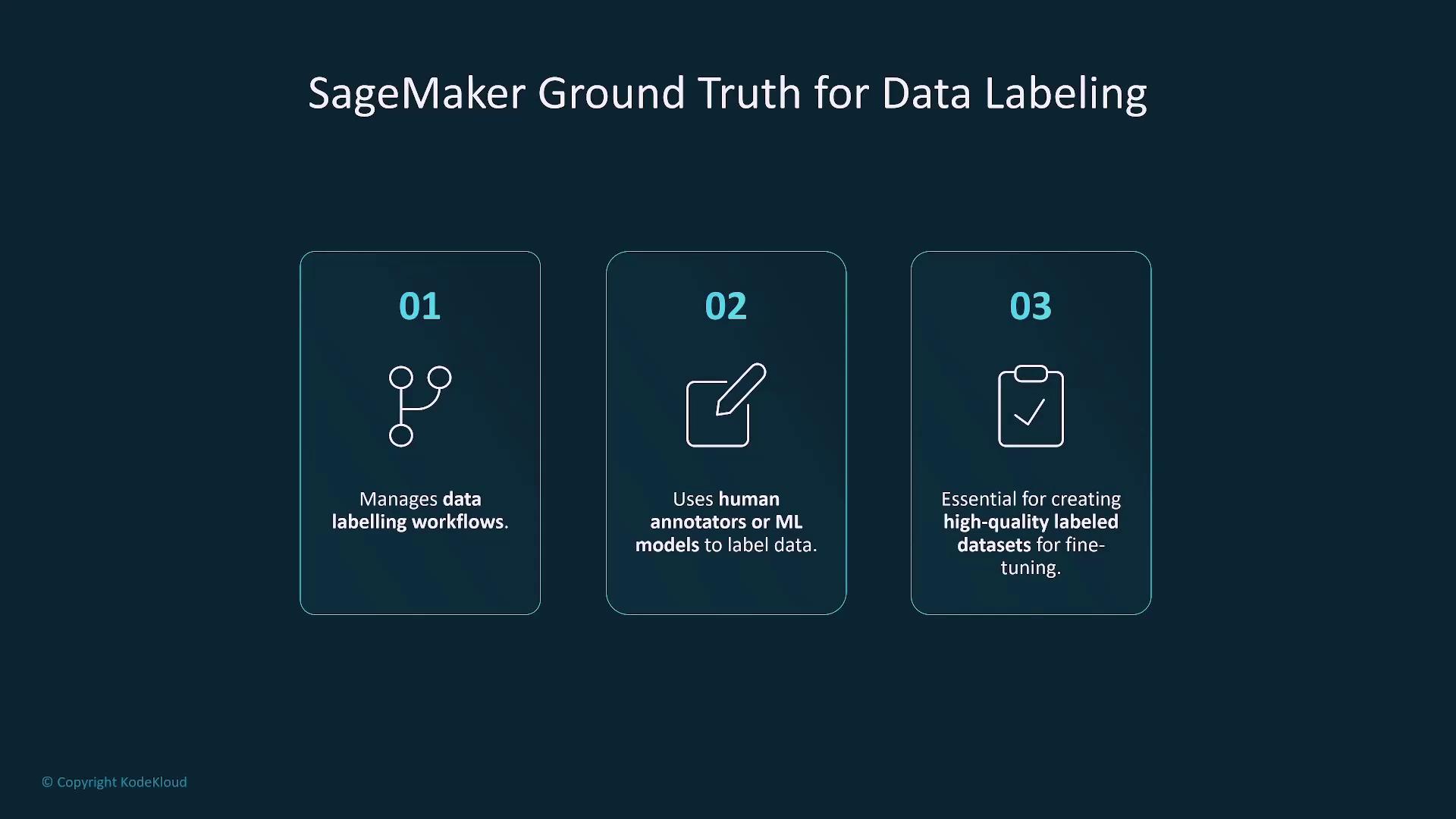 SageMaker Ground Truth for Data Labeling

01

Manages data labelling workflows.

02

Uses human annotators or ML models to label data.

03

Essential for creating high-quality labeled datasets for fine-tuning.

© Copyright KodeKloud