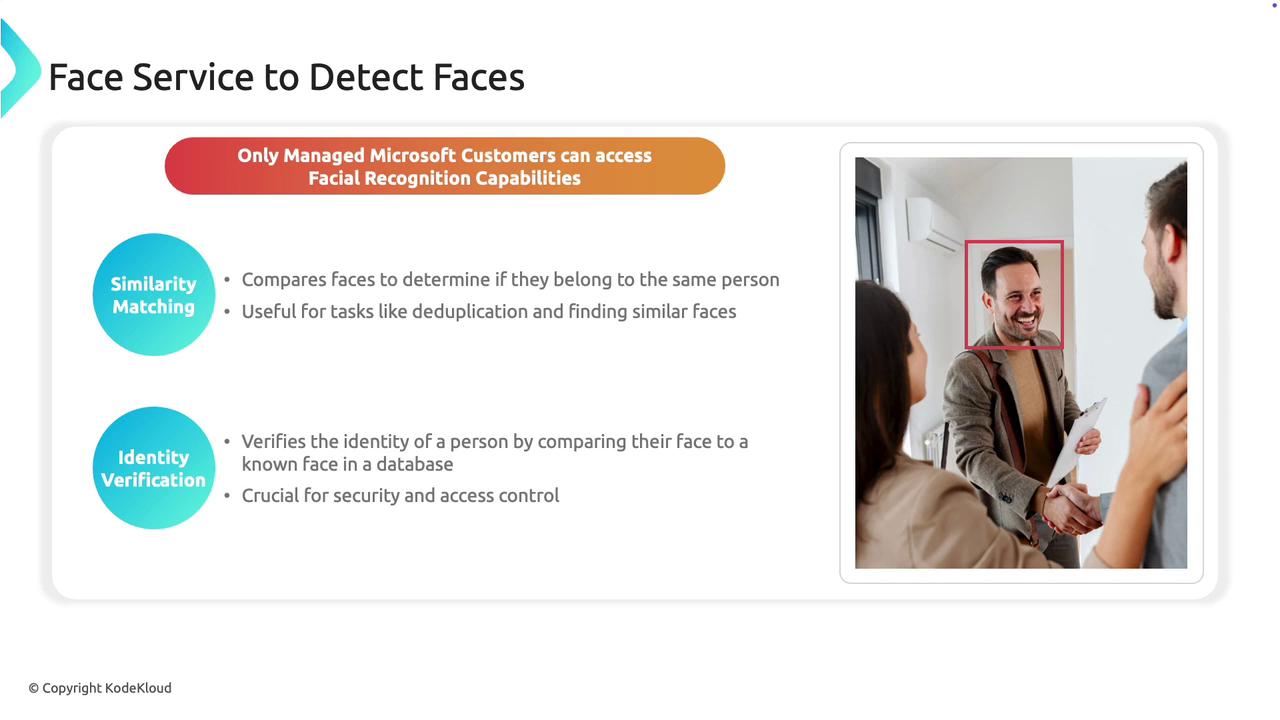 Face Service to Detect Faces

Only Managed Microsoft Customers can access Facial Recognition Capabilities

Similarity Matching

• Compares faces to determine if they belong to the same person
• Useful for tasks like deduplication and finding similar faces

Identity Verification

• Verifies the identity of a person by comparing their face to a known face in a database
• Crucial for security and access control

© Copyright KodeKloud