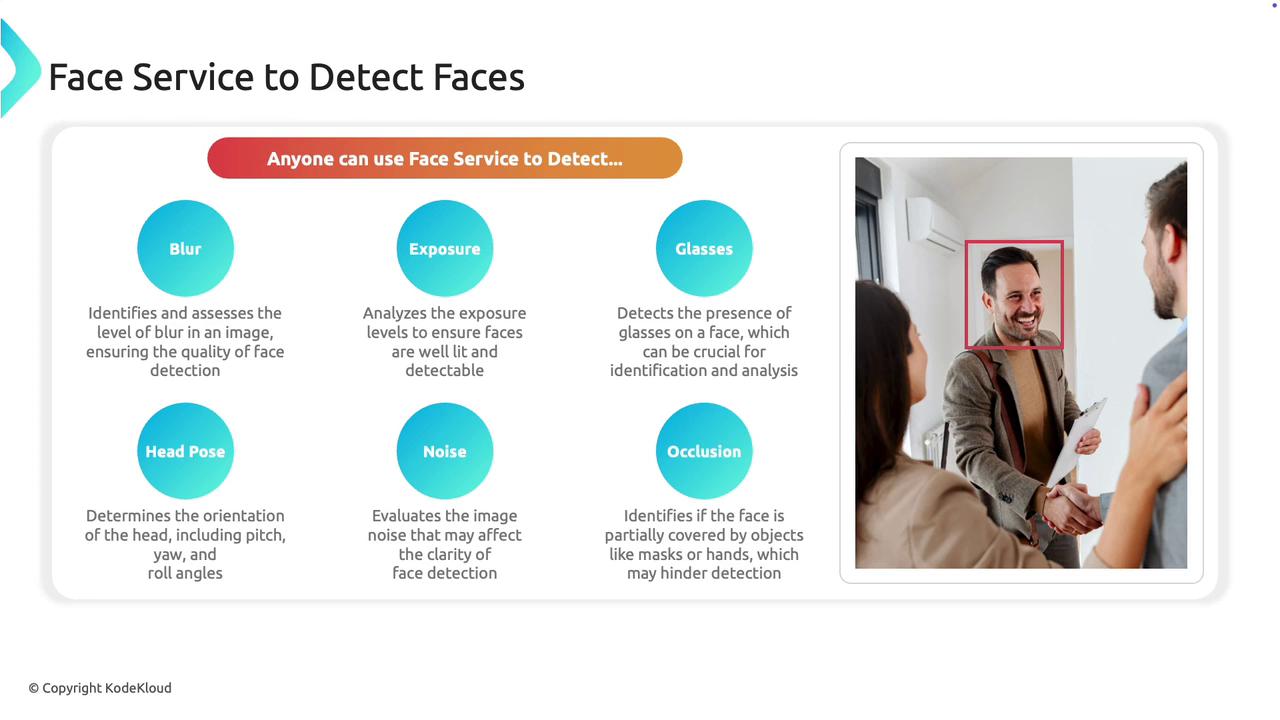 Face Service to Detect Faces

Anyone can use Face Service to Detect...

Blur

Identifies and assesses the level of blur in an image, ensuring the quality of face detection

Exposure

Analyzes the exposure levels to ensure faces are well lit and detectable

Glasses

Detects the presence of glasses on a face, which can be crucial for identification and analysis

Head Pose

Determines the orientation of the head, including pitch, yaw, and roll angles

Noise

Evaluates the image noise that may affect the clarity of face detection

Occlusion

Identifies if the face is partially covered by objects like masks or hands, which may hinder detection

© Copyright KodeKloud