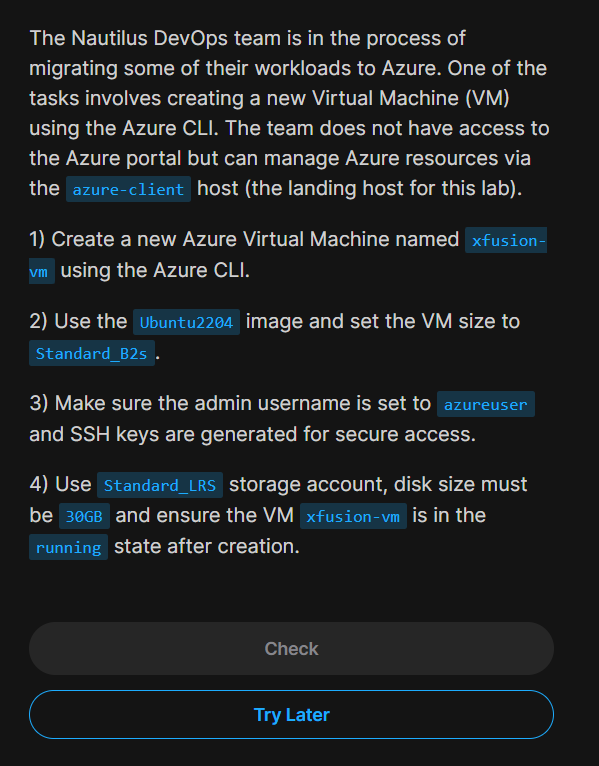 The Nautilus DevOps team is in the process of migrating some of their workloads to Azure. One of the tasks involves creating a new Virtual Machine (VM) using the Azure CLI. The team does not have access to the Azure portal but can manage Azure resources via the azure-client host (the landing host for this lab).

1) Create a new Azure Virtual Machine named xfusion-vm using the Azure CLI.

2) Use the Ubuntu2204 image and set the VM size to Standard_B2s.

3) Make sure the admin username is set to azureuser and SSH keys are generated for secure access.

4) Use Standard_LRS storage account, disk size must be 30GB and ensure the VM xfusion-vm is in the running state after creation.

Check

Try Later